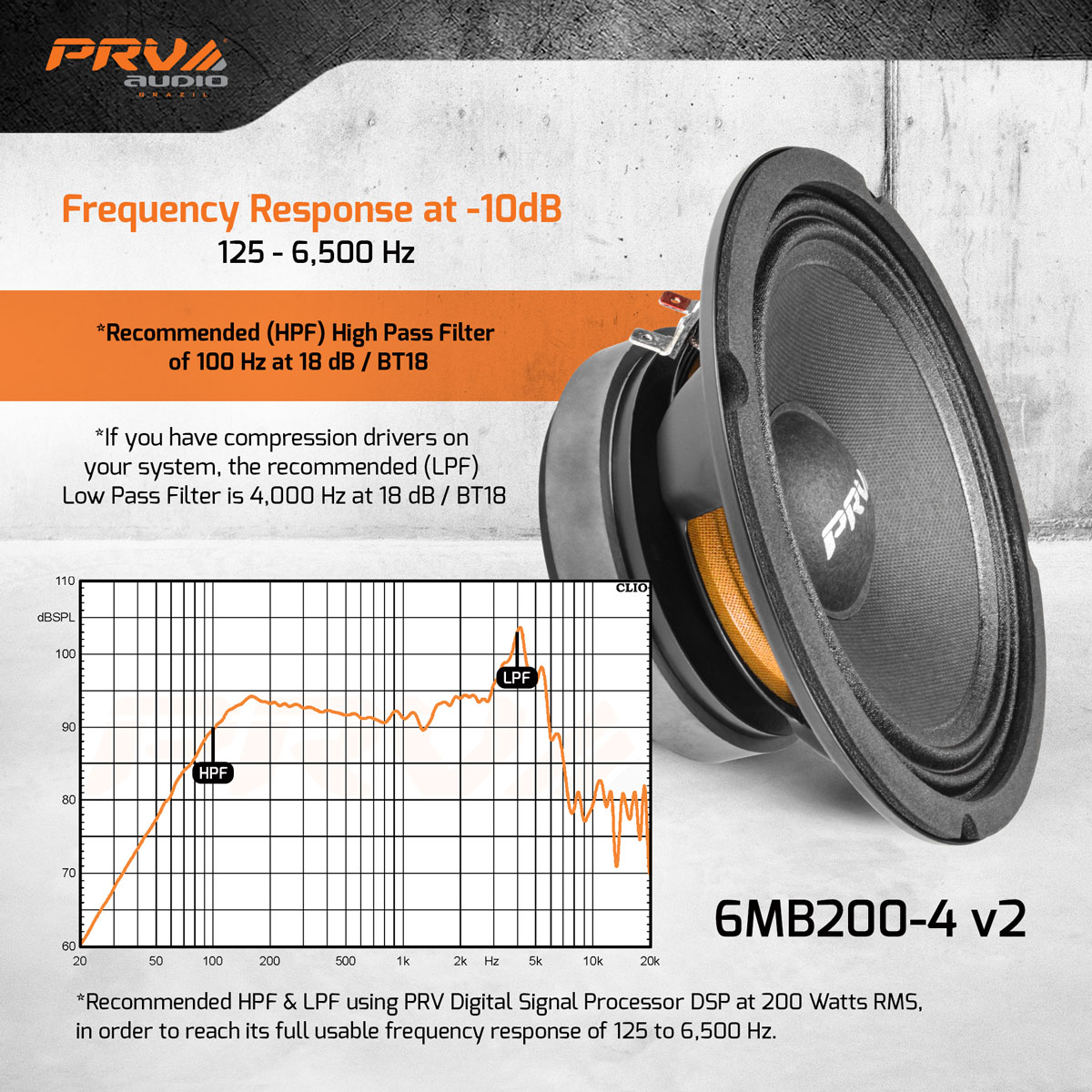 PRV AUDIO BRAZIL

Frequency Response at -10dB
125 - 6,500 Hz

*Recommended (HPF) High Pass Filter of 100 Hz at 18 dB / BT18

*If you have compression drivers on your system, the recommended (LPF) Low Pass Filter is 4,000 Hz at 18 dB / BT18

PRV

110
dBSPL
100
90
80
70
60
CLIO
LPF
HPF
20 50 100 200 500 1k 2k Hz 5k 10k 20k

6MB200-4 v2

*Recommended HPF & LPF using PRV Digital Signal Processor DSP at 200 Watts RMS, in order to reach its full usable frequency response of 125 to 6,500 Hz.