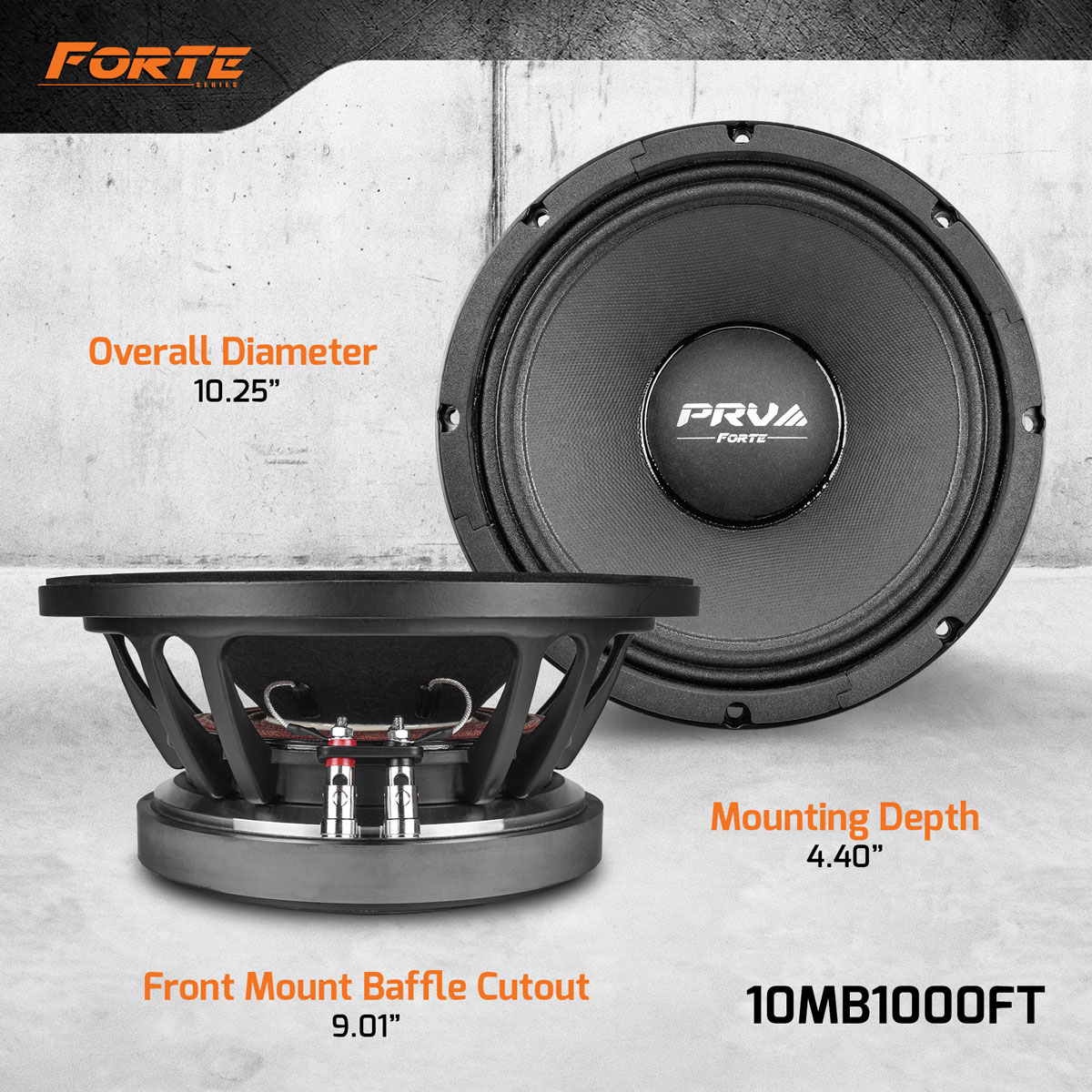 FORTE
SERIES

Overall Diameter
10.25”

PRV
FORTE

Mounting Depth
4.40”

Front Mount Baffle Cutout
9.01”

10MB1000FT