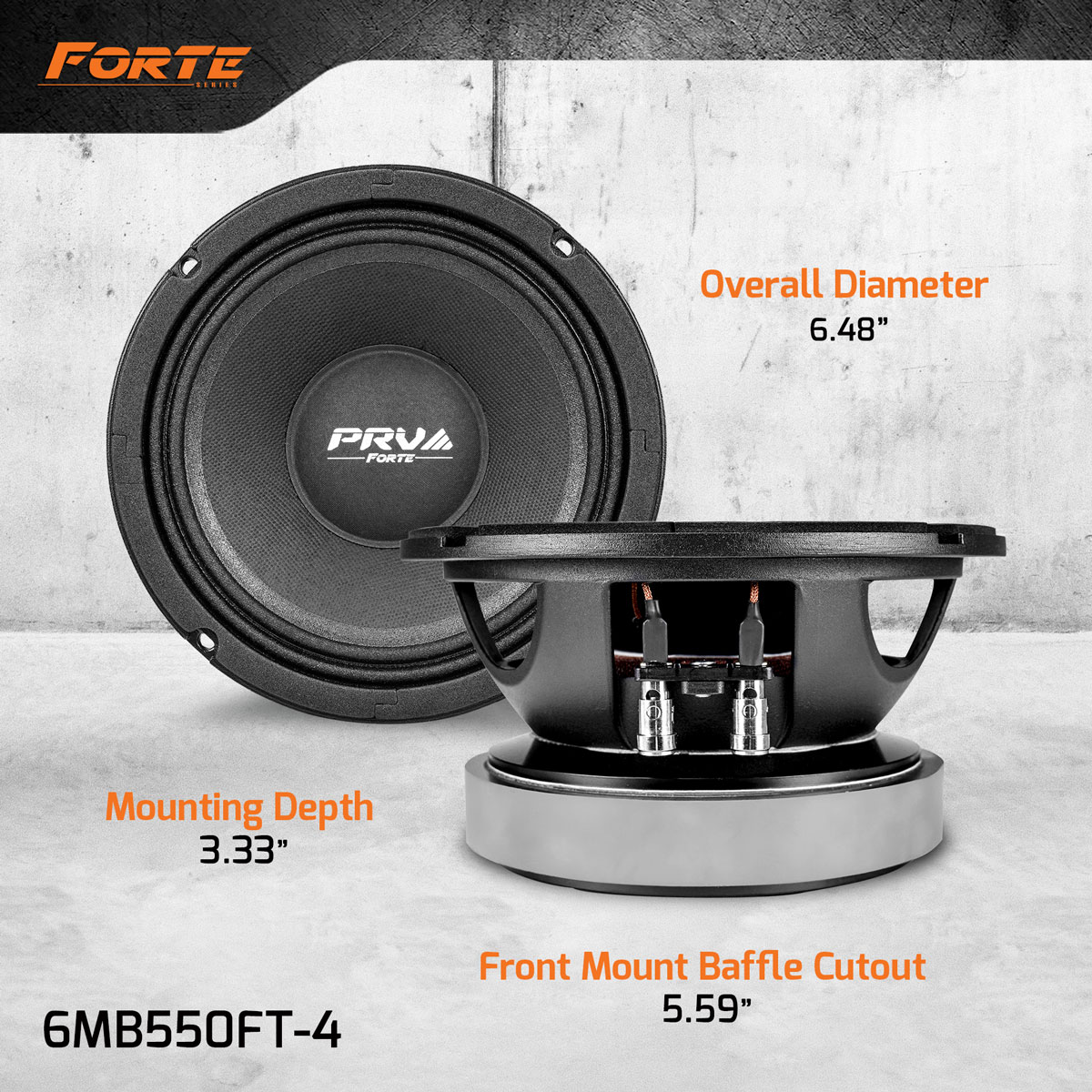 FORTE
SERIES

PRV
FORTE

Overall Diameter
6.48”

Mounting Depth
3.33”

Front Mount Baffle Cutout
5.59”

6MB550FT-4