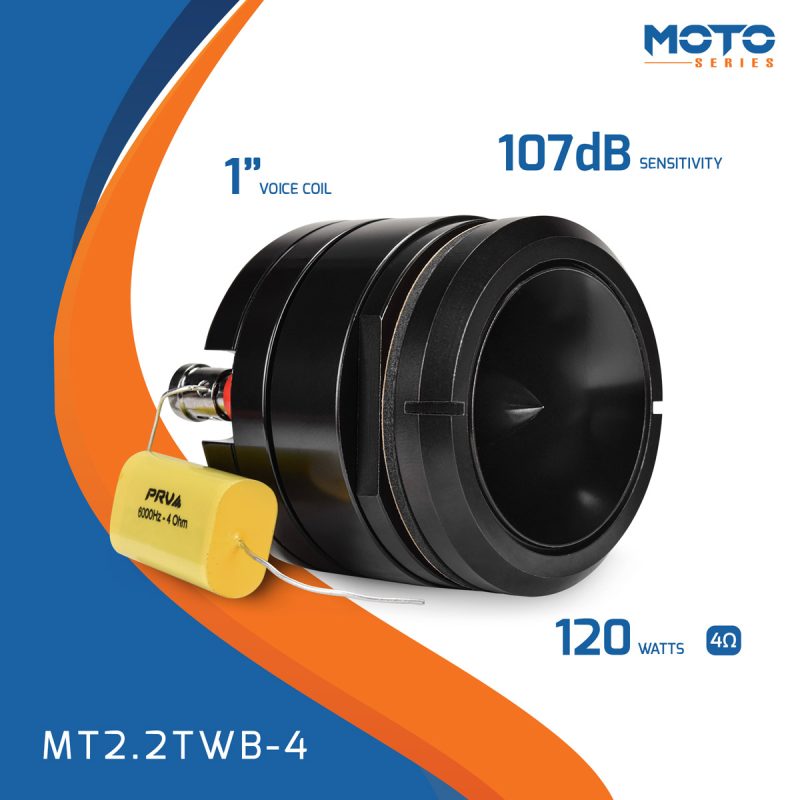 MOTO
SERIES

1" VOICE COIL

107dB SENSITIVITY

PRV
6000Hz - 4 Ohm

120 WATTS 4Ω

MT2.2TWB-4