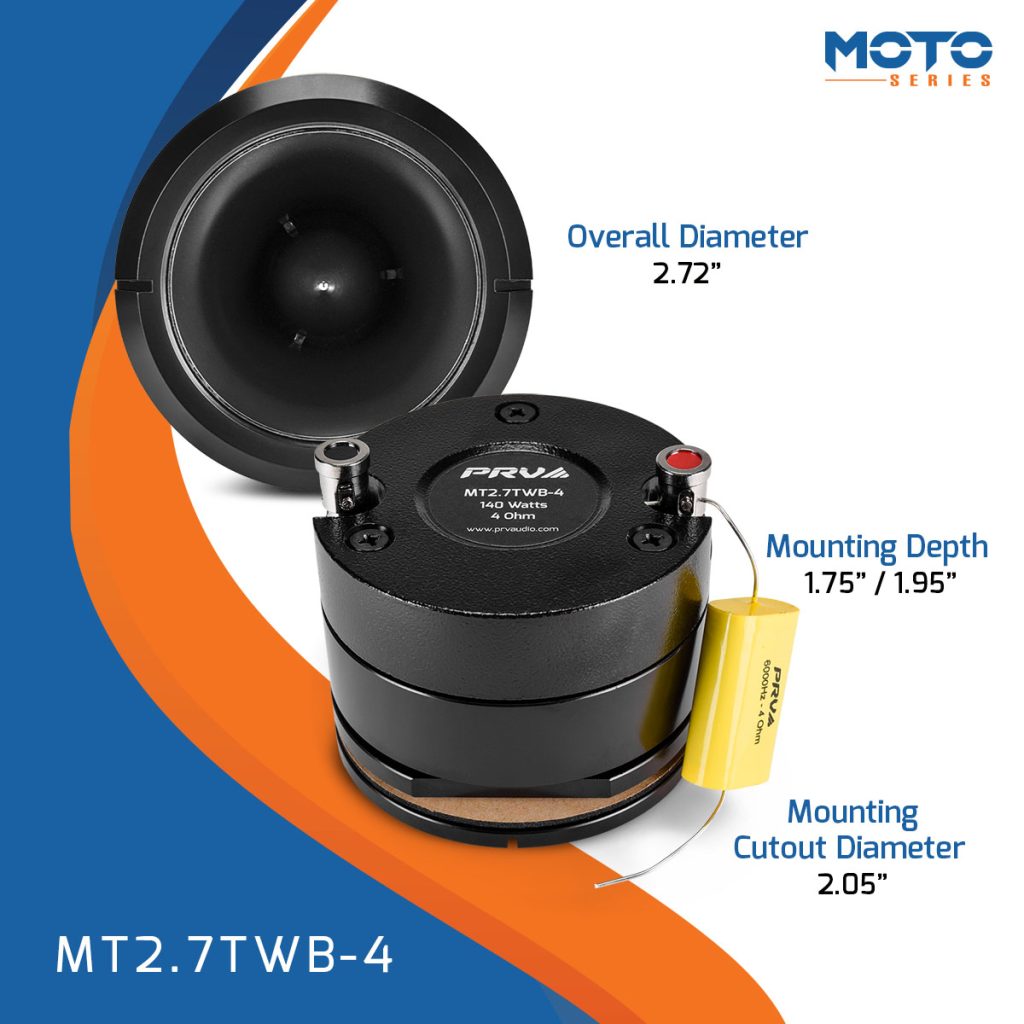 MOTO
SERIES

Overall Diameter
2.72"

PRV
MT2.7TWB-4
140 Watts
4 Ohm
www.prvaudio.com

Mounting Depth
1.75" / 1.95"

PRV
6000Hz - 4 Ohm

Mounting
Cutout Diameter
2.05"

MT2.7TWB-4