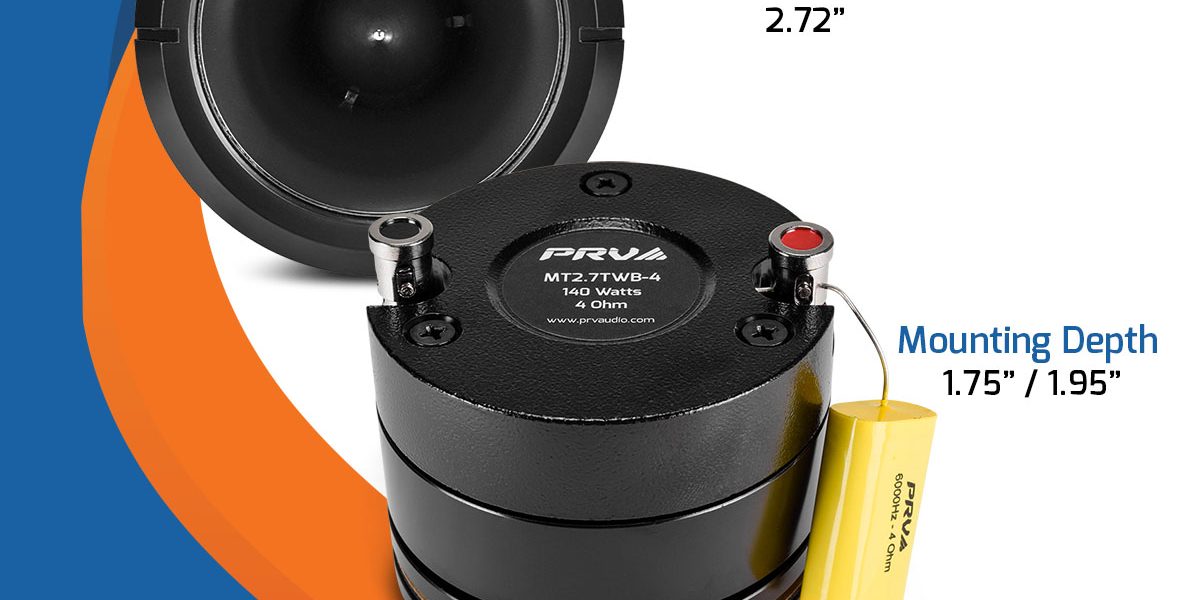 2.72”

PRV
MT2.7TWB-4
140 Watts
4 Ohm
www.prvaudio.com

Mounting Depth
1.75” / 1.95”

PRV
6000Hz - 4 Ohm