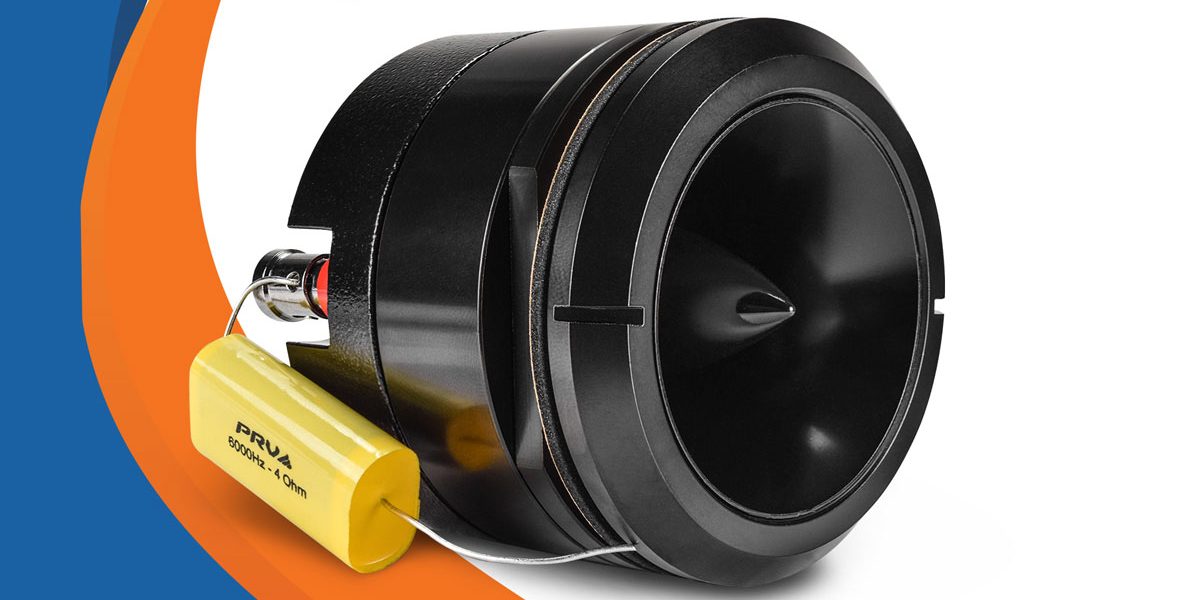 PRV
6000Hz - 4 Ohm