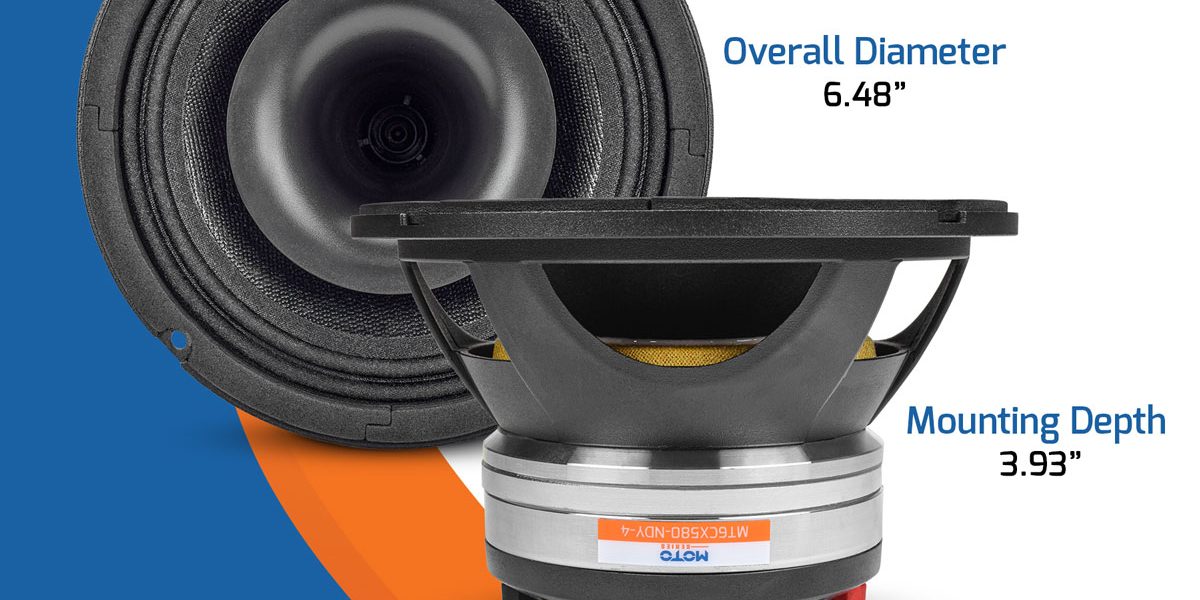 Overall Diameter
6.48”

Mounting Depth
3.93”

MT6CX580-NDY-4

MOTO
SERIES