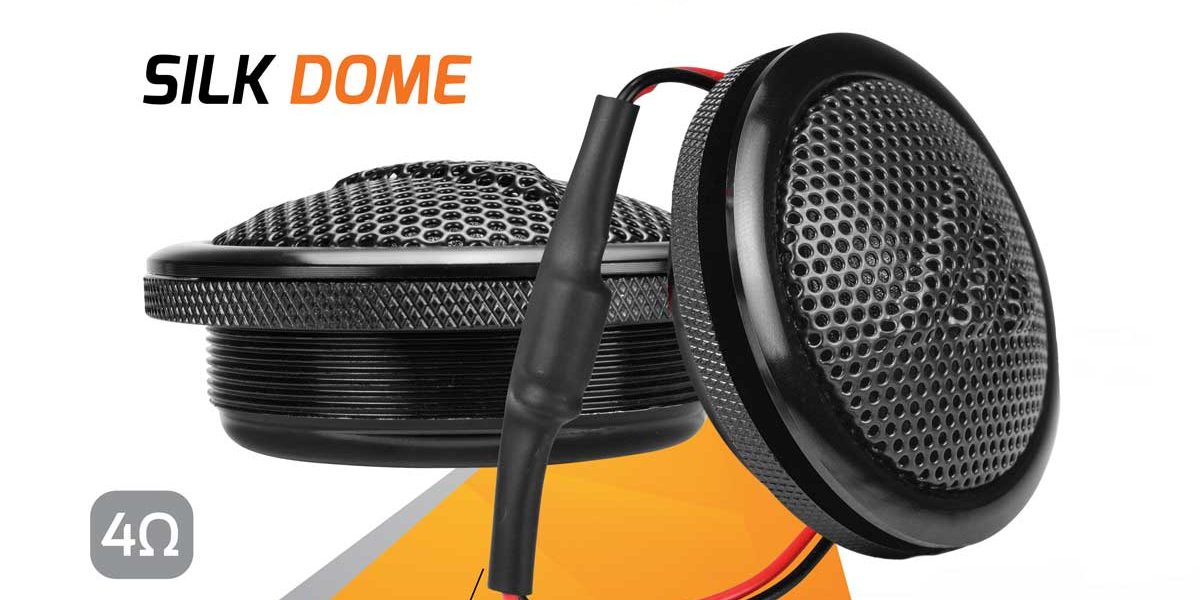 SILK DOME

4Ω