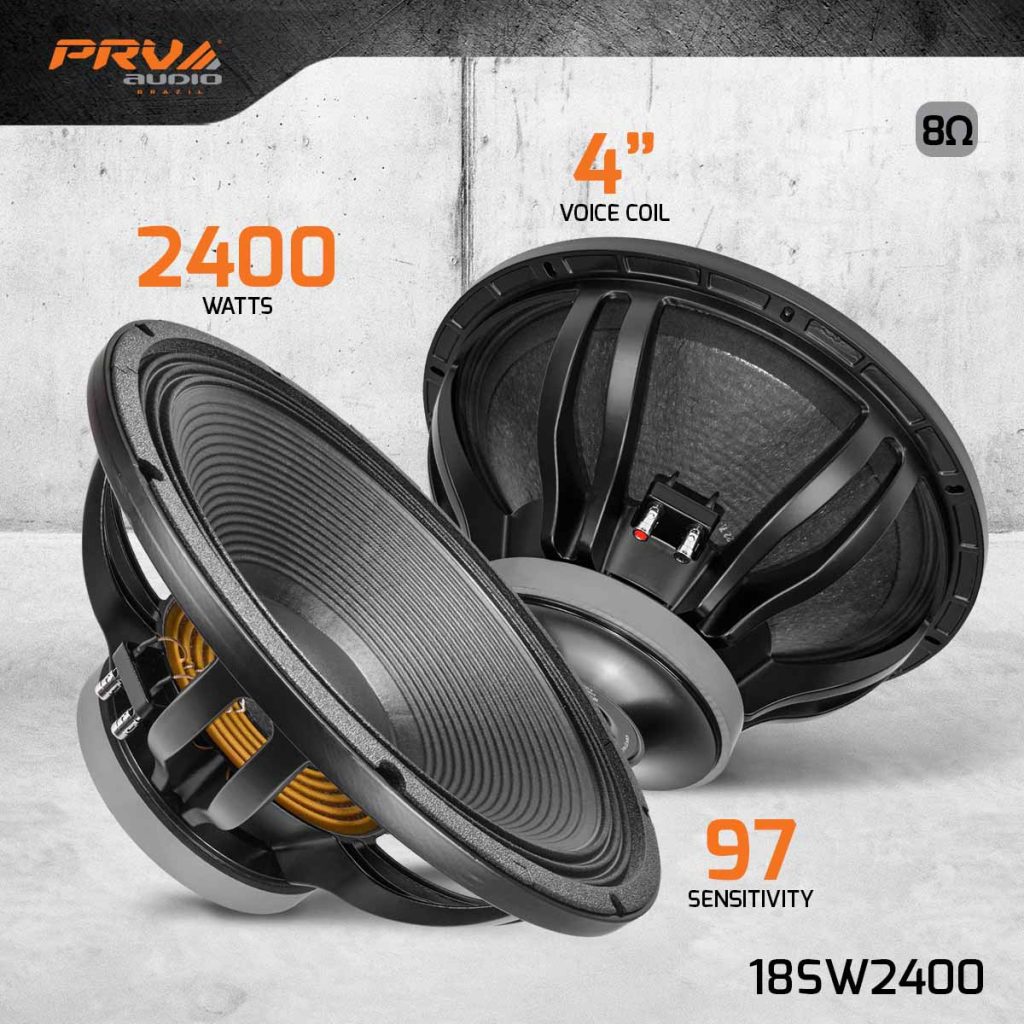 PRV audio BRAZIL

8Ω

4"
VOICE COIL

2400
WATTS

97
SENSITIVITY

18SW2400