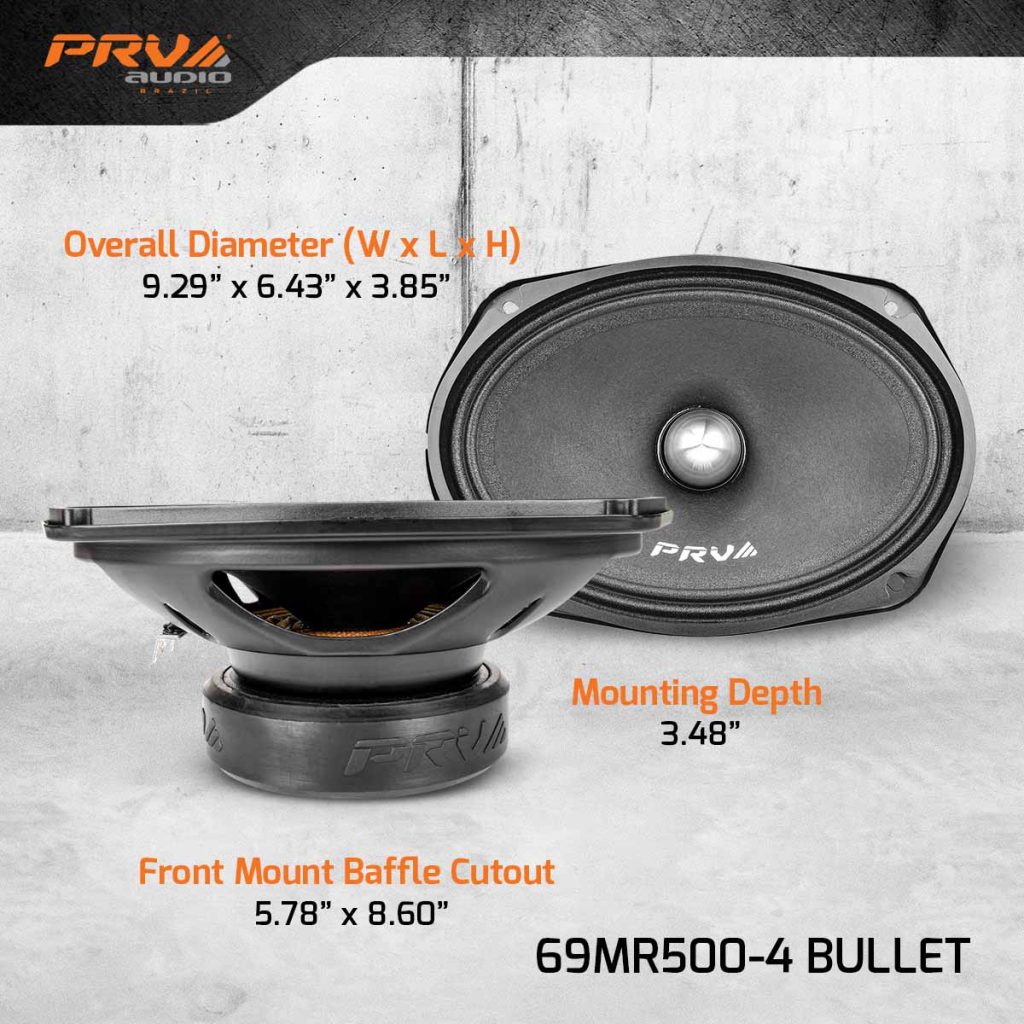 PRV audio BRAZIL

Overall Diameter (W x L x H)
9.29” x 6.43” x 3.85”

PRV

PRV

Mounting Depth
3.48”

Front Mount Baffle Cutout
5.78” x 8.60”

69MR500-4 BULLET