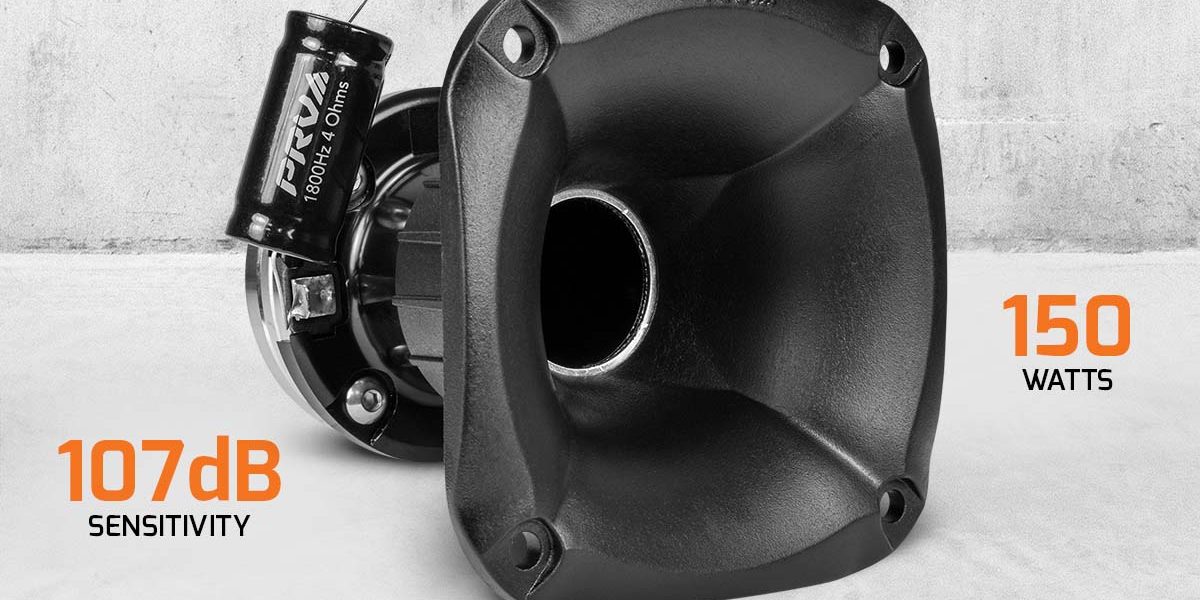 PRV
1800Hz 4 Ohms

150
WATTS

107dB
SENSITIVITY