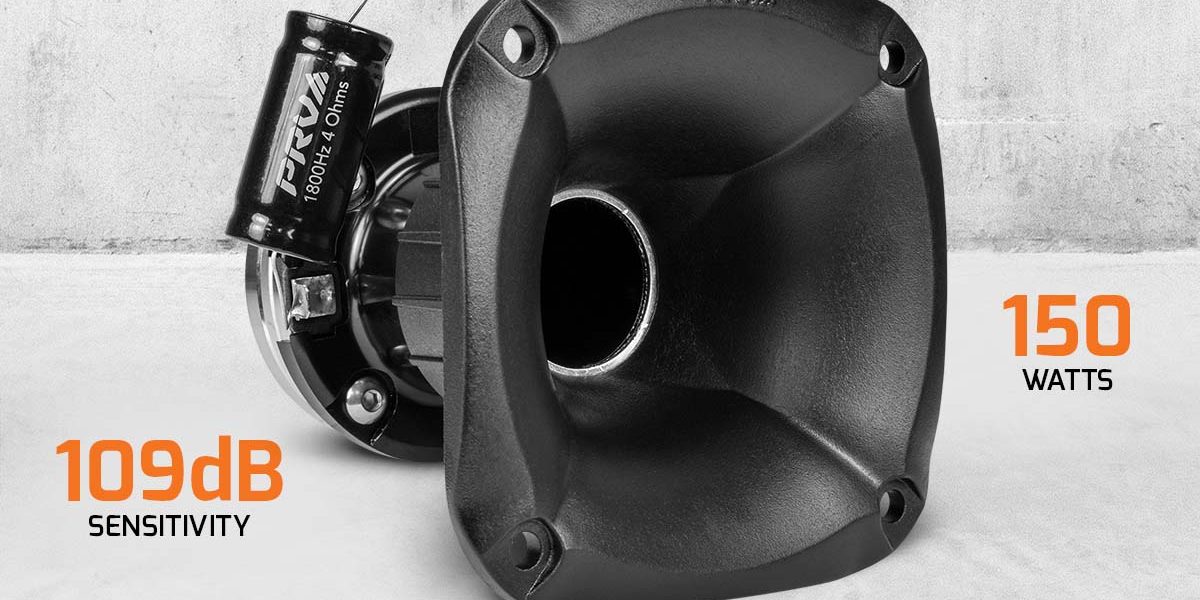 PRV
1800Hz 4 Ohms

150
WATTS

109dB
SENSITIVITY