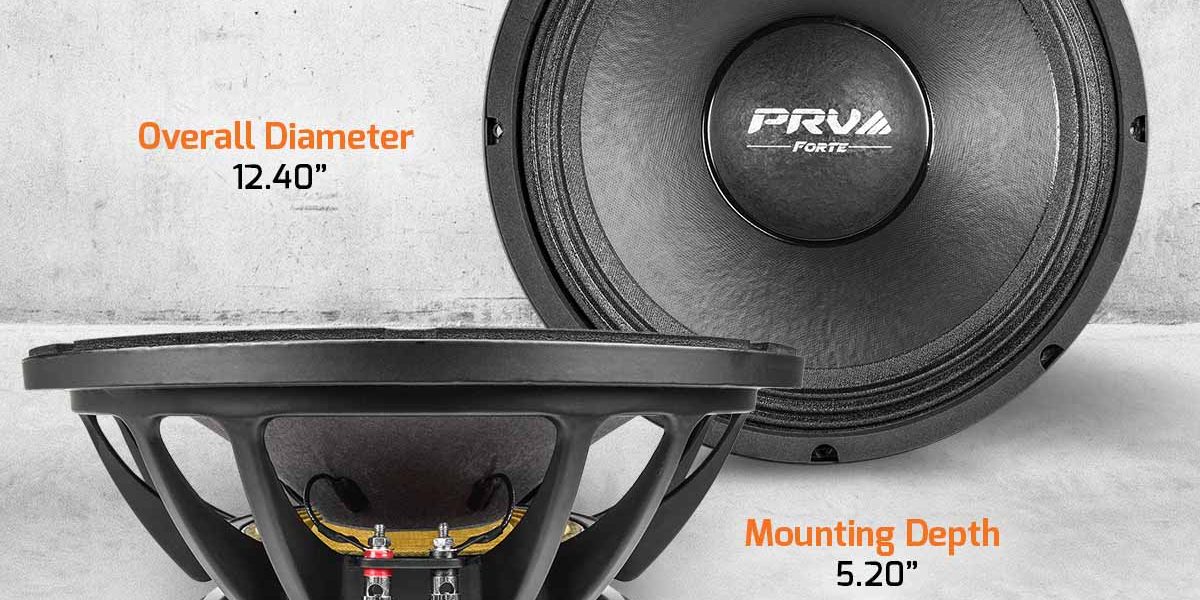 Overall Diameter
12.40”

PRV
FORTE

Mounting Depth
5.20”