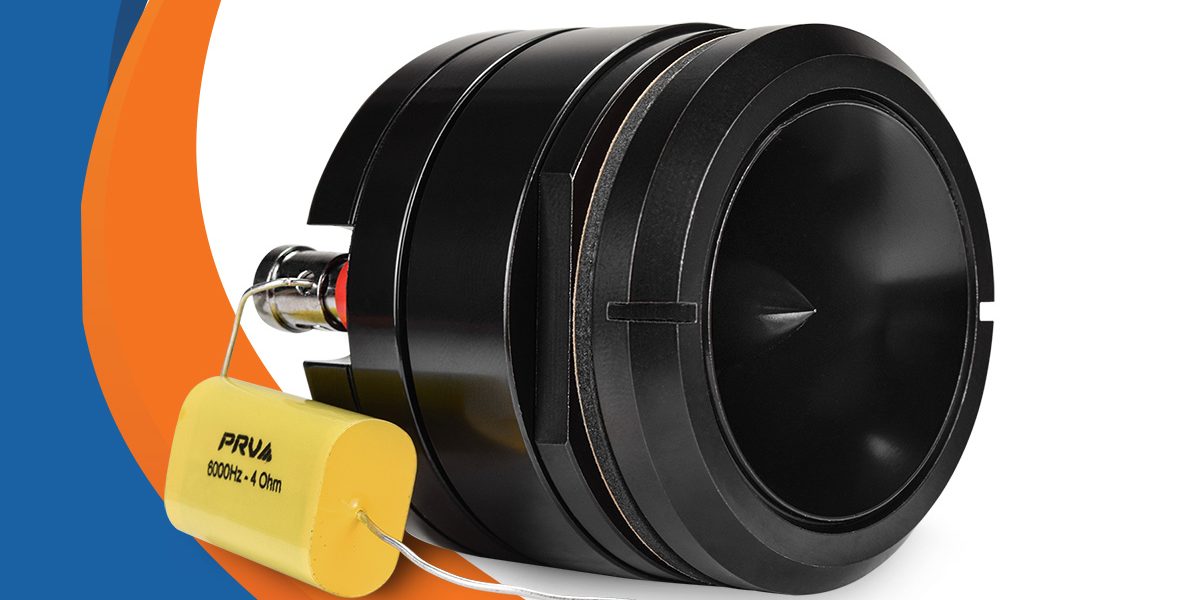 PRV
6000Hz - 4 Ohm