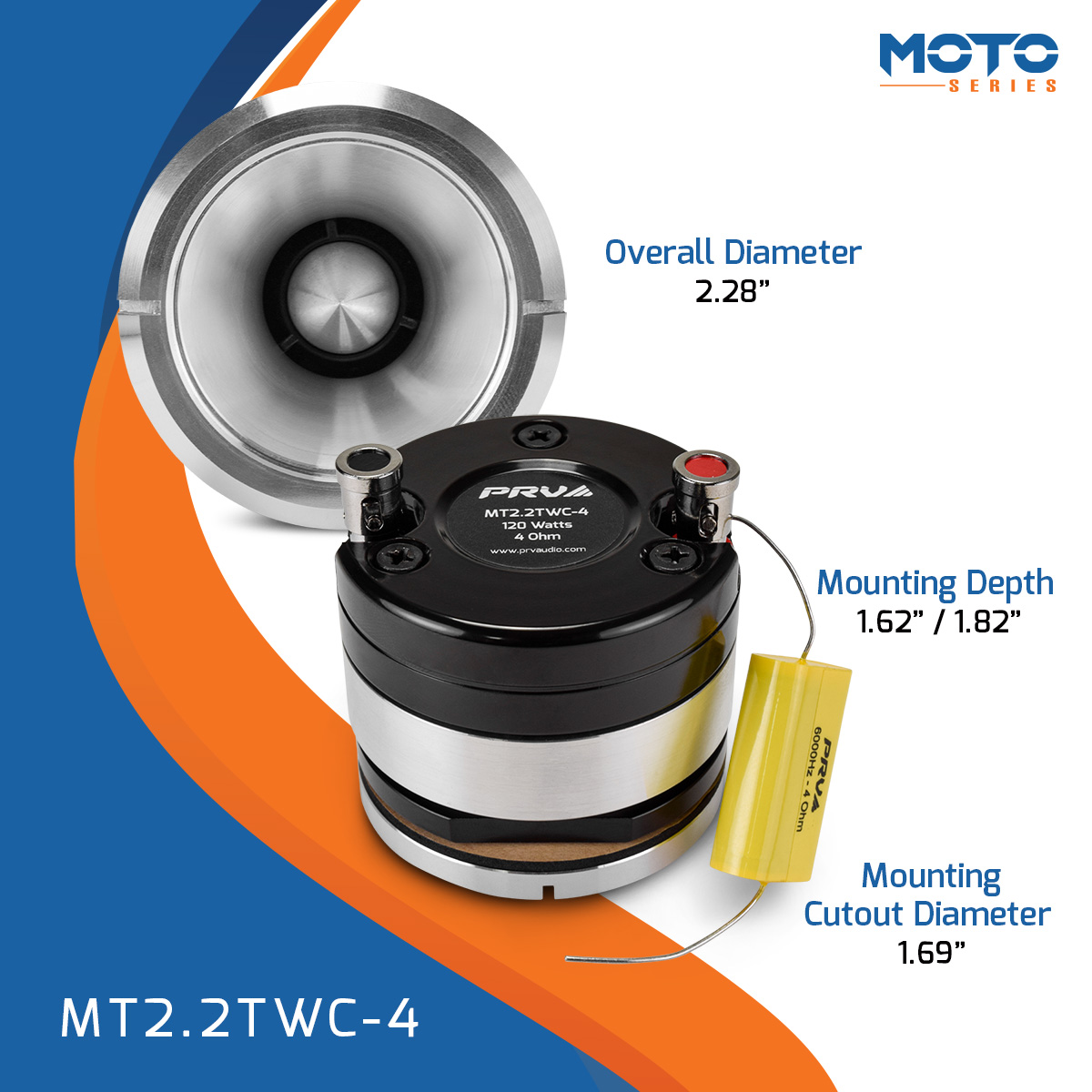 MOTO
SERIES

Overall Diameter
2.28”

PRV
MT2.2TWC-4
120 Watts
4 Ohm
www.prvaudio.com

Mounting Depth
1.62” / 1.82”

PRV
6000Hz - 4 Ohm

Mounting
Cutout Diameter
1.69”

MT2.2TWC-4