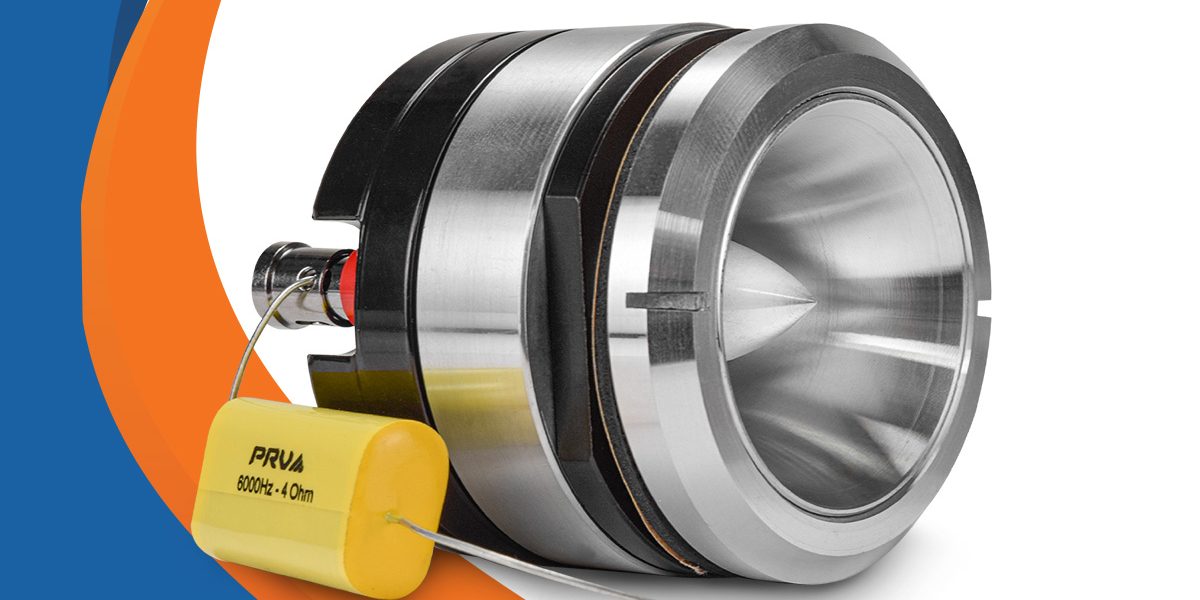 PRV
6000Hz - 4 Ohm