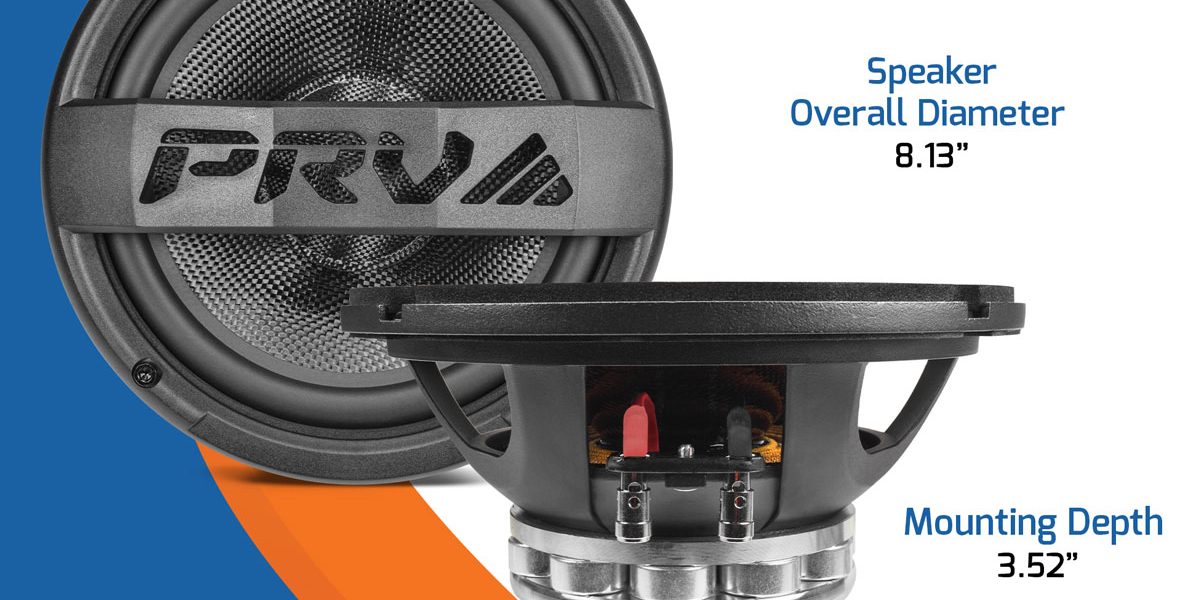 PRV

Speaker Overall Diameter
8.13”

Mounting Depth
3.52”