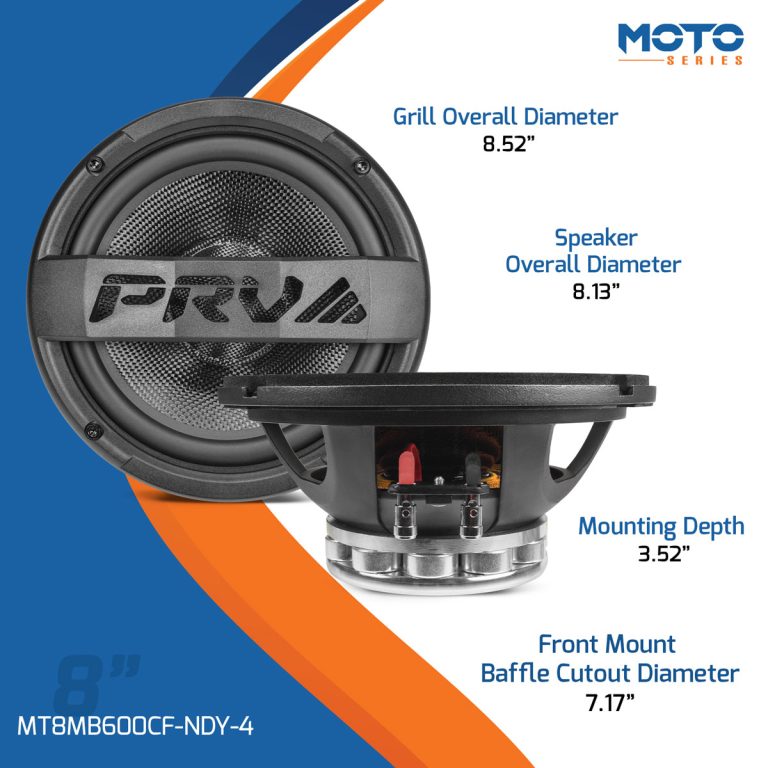 MOTO
SERIES

Grill Overall Diameter
8.52"

Speaker
Overall Diameter
8.13"

PRV

Mounting Depth
3.52"

Front Mount
Baffle Cutout Diameter
7.17"

8"
MT8MB600CF-NDY-4