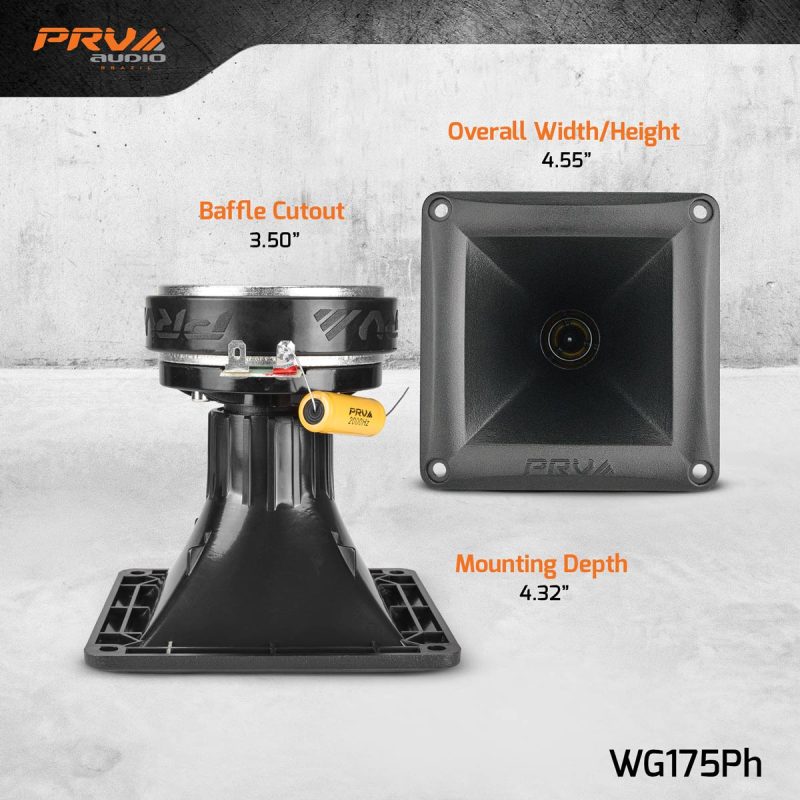 PRV audio BRAZIL

Overall Width/Height
4.55"

Baffle Cutout
3.50"

PRV

PRV
2000Hz

PRV

Mounting Depth
4.32"

WG175Ph