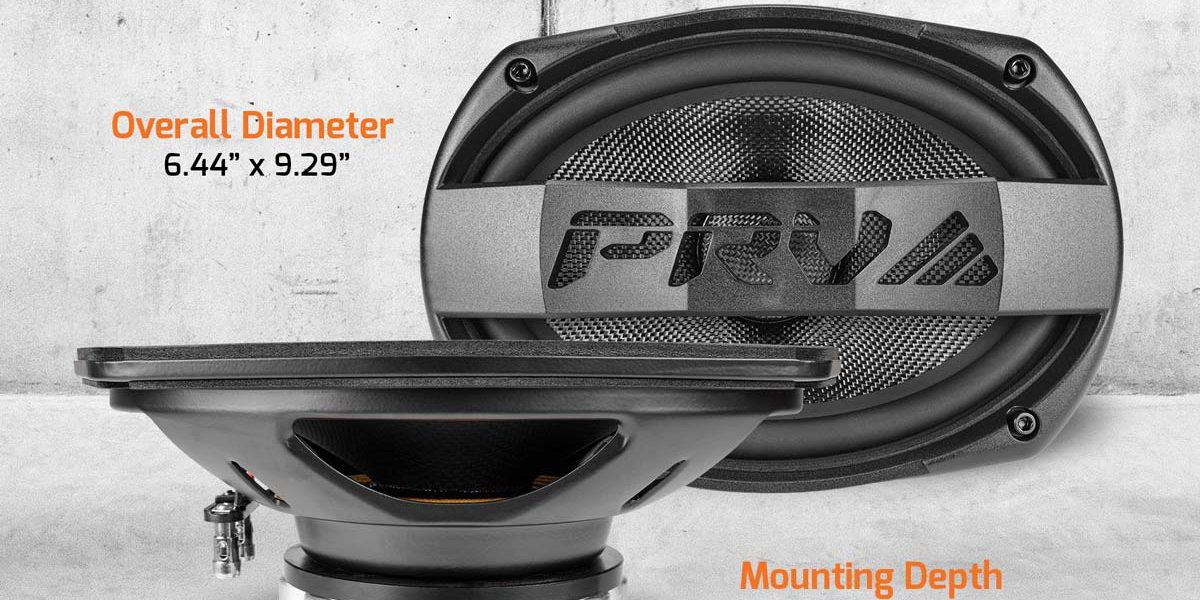 Overall Diameter
6.44” x 9.29”

PRV

Mounting Depth