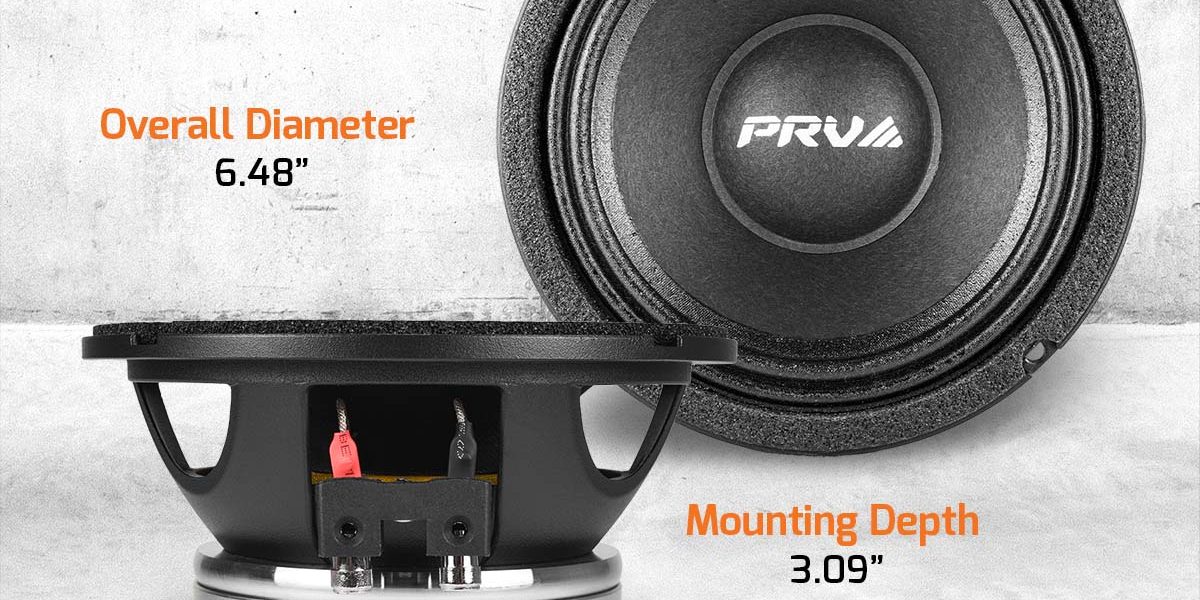 Overall Diameter
6.48”

PRV

Mounting Depth
3.09”