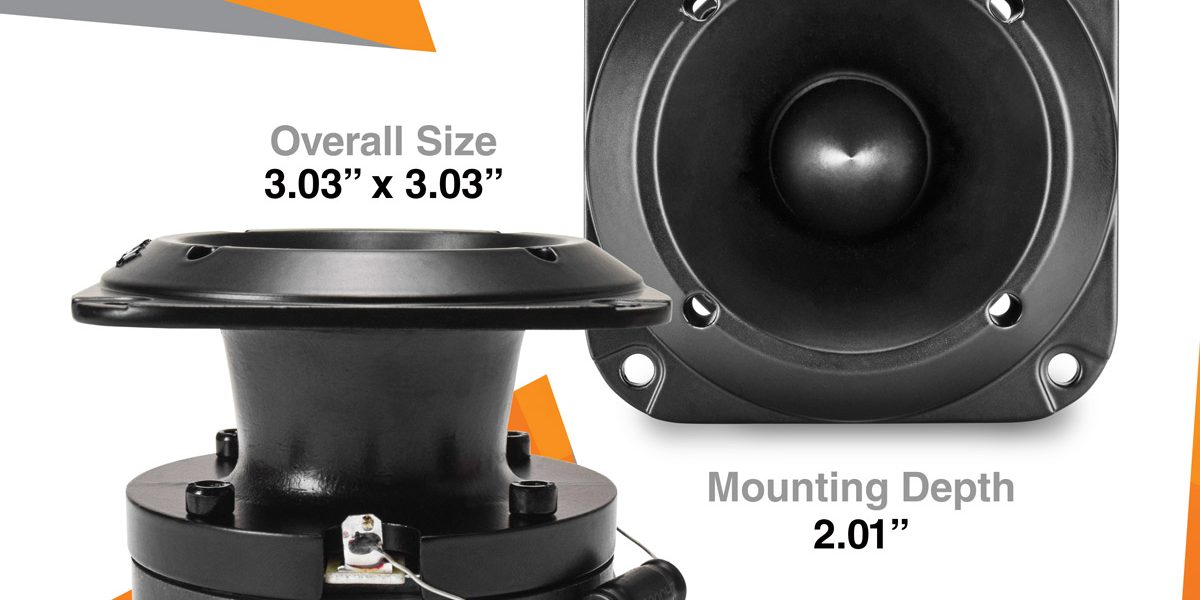 Overall Size
3.03” x 3.03”

Mounting Depth
2.01”