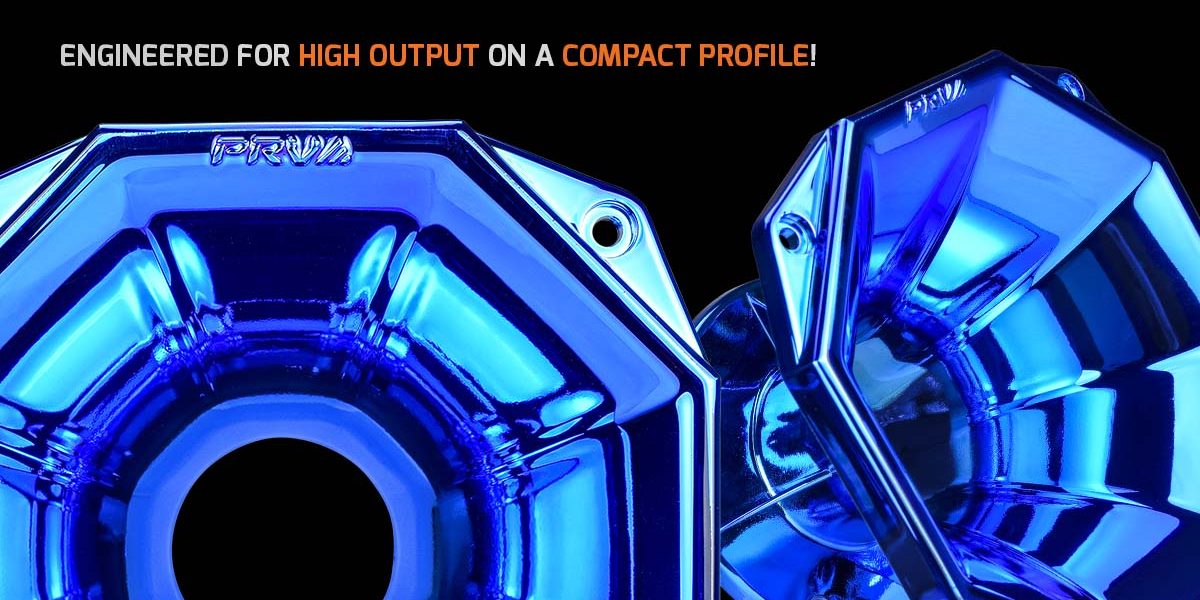 ENGINEERED FOR HIGH OUTPUT ON A COMPACT PROFILE!

PRV

PRV