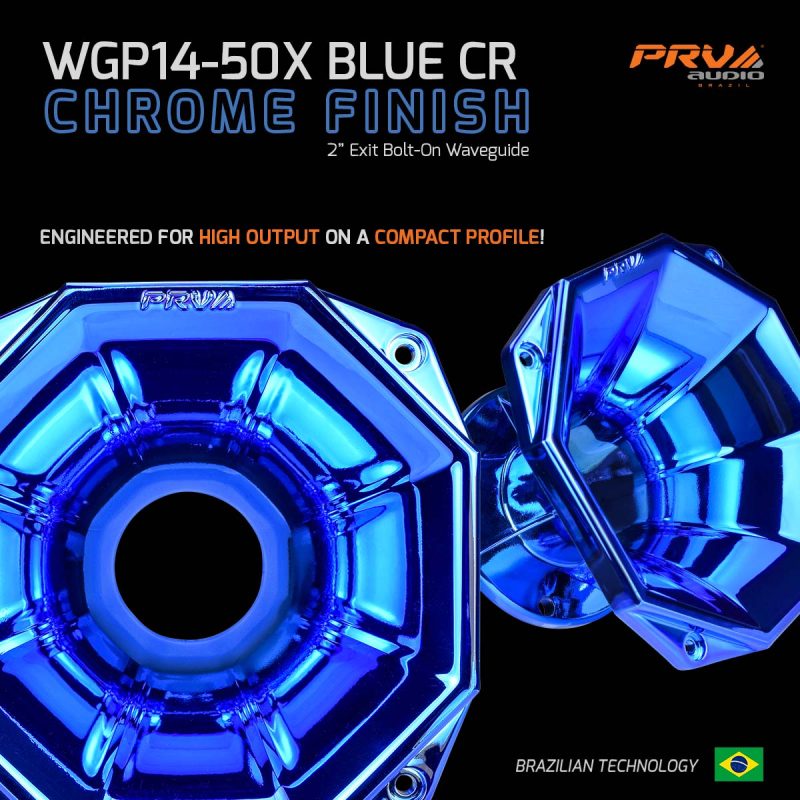 WGP14-50X BLUE CR
CHROME FINISH
2" Exit Bolt-On Waveguide

PRV AUDIO BRAZIL

ENGINEERED FOR HIGH OUTPUT ON A COMPACT PROFILE!

PRV

PRV

BRAZILIAN TECHNOLOGY