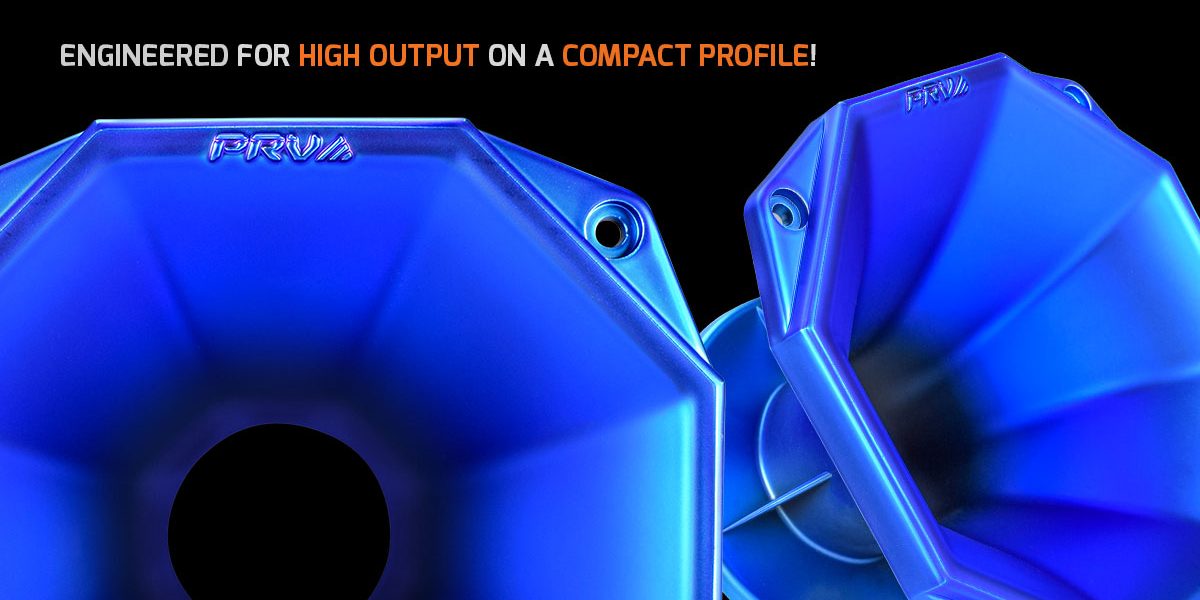 ENGINEERED FOR HIGH OUTPUT ON A COMPACT PROFILE!

PRV

PRV