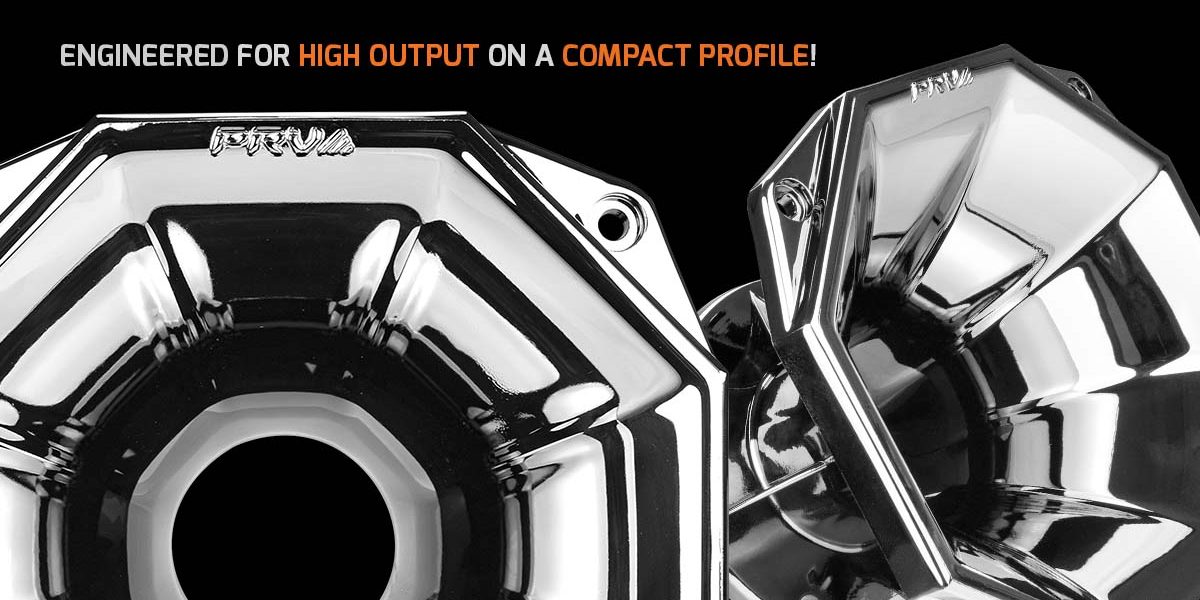 ENGINEERED FOR HIGH OUTPUT ON A COMPACT PROFILE!

PRV

PRV