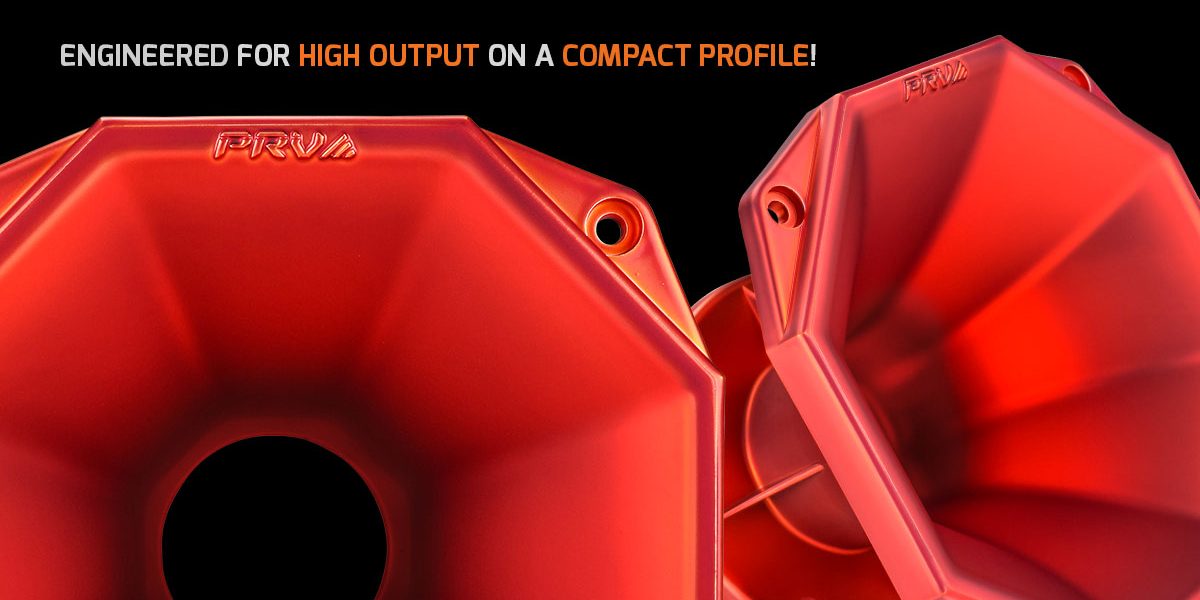 ENGINEERED FOR HIGH OUTPUT ON A COMPACT PROFILE!

PRV

PRV