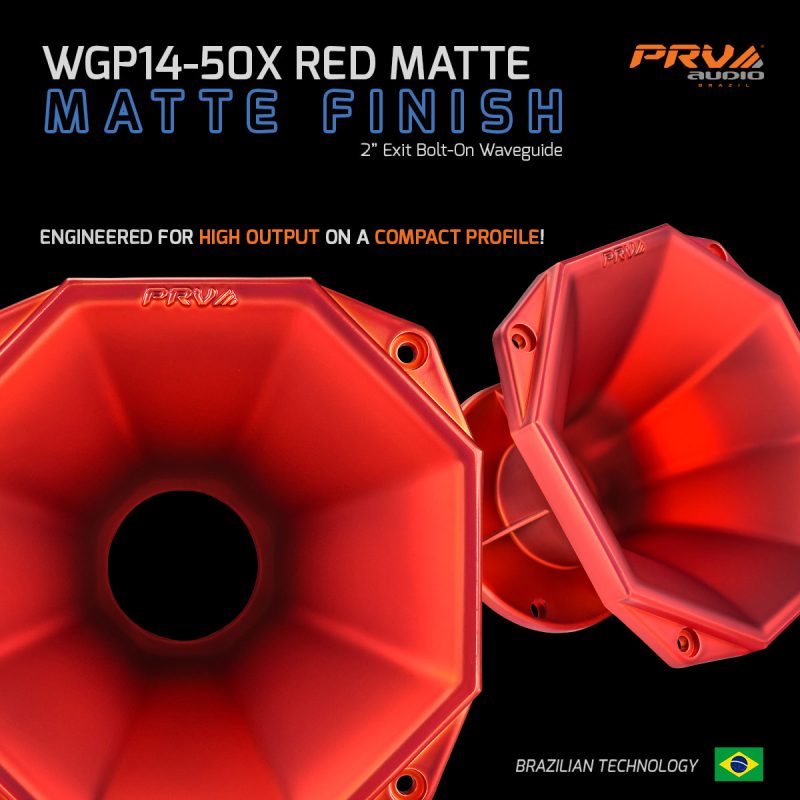 WGP14-50X RED MATTE
MATTE FINISH
2" Exit Bolt-On Waveguide

PRV audio BRAZIL

ENGINEERED FOR HIGH OUTPUT ON A COMPACT PROFILE!

PRV

PRV

BRAZILIAN TECHNOLOGY