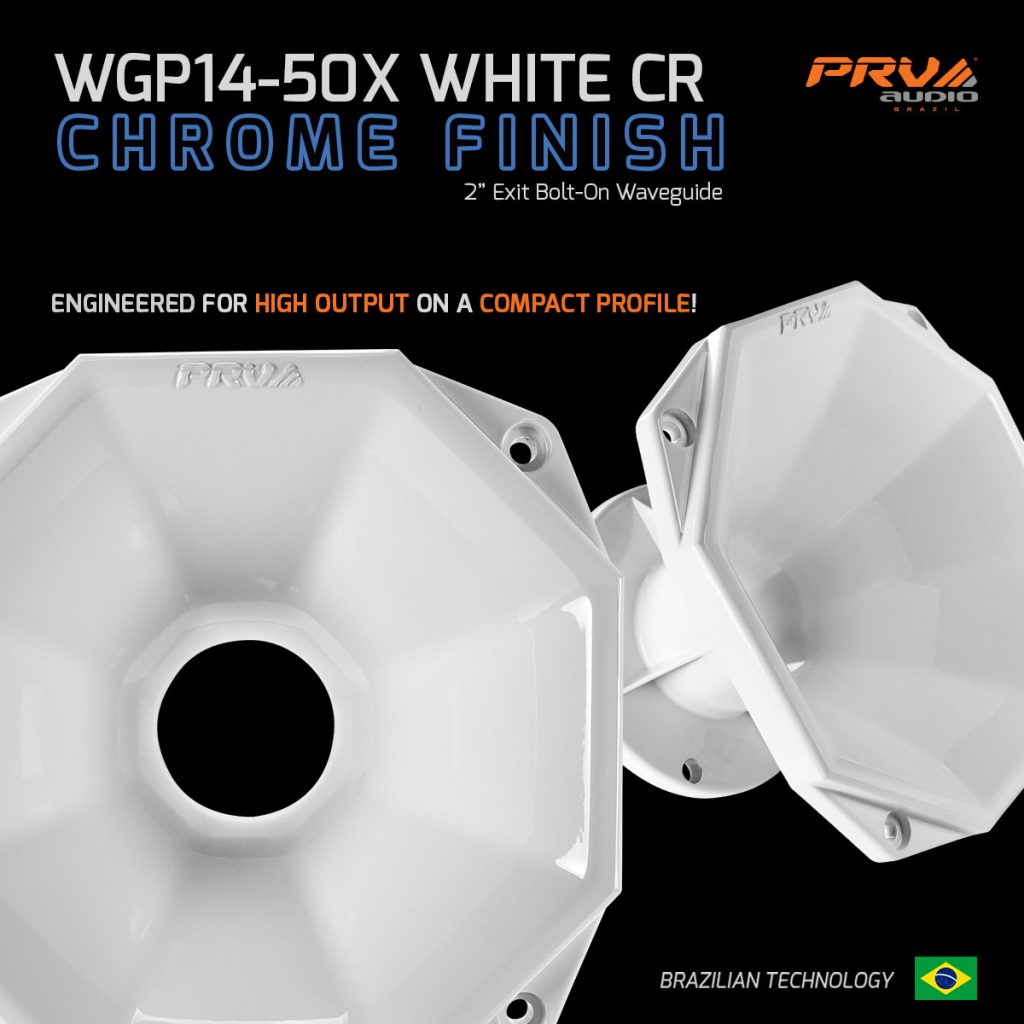 WGP14-50X WHITE CR
CHROME FINISH
2" Exit Bolt-On Waveguide

PRV audio BRAZIL

ENGINEERED FOR HIGH OUTPUT ON A COMPACT PROFILE!

PRV

PRV

BRAZILIAN TECHNOLOGY