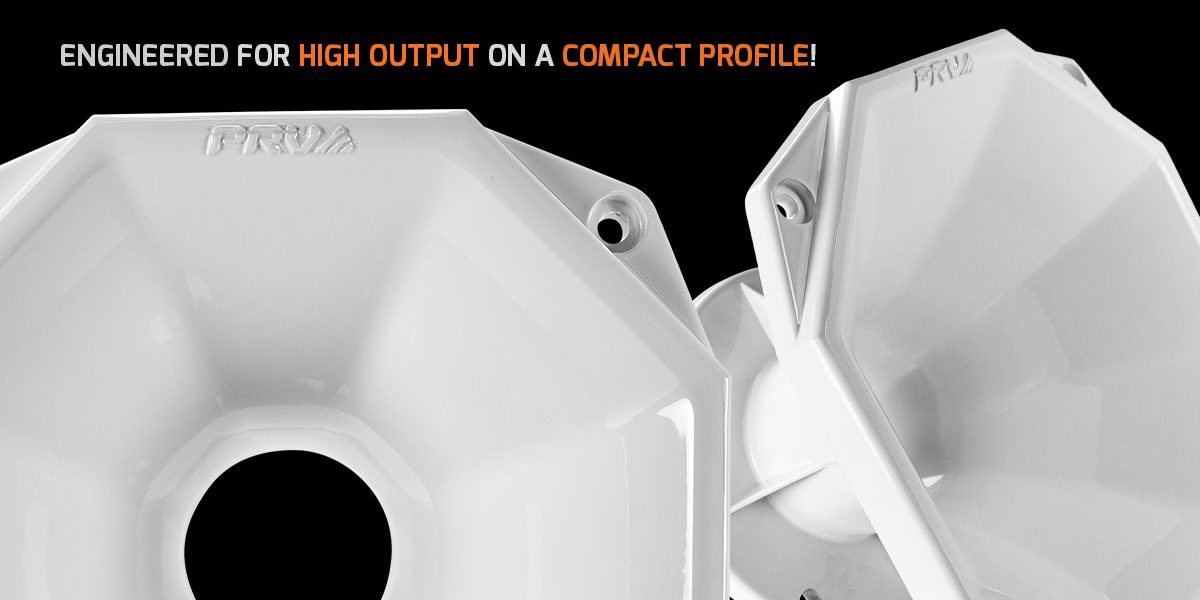 ENGINEERED FOR HIGH OUTPUT ON A COMPACT PROFILE!

PRV

PRV