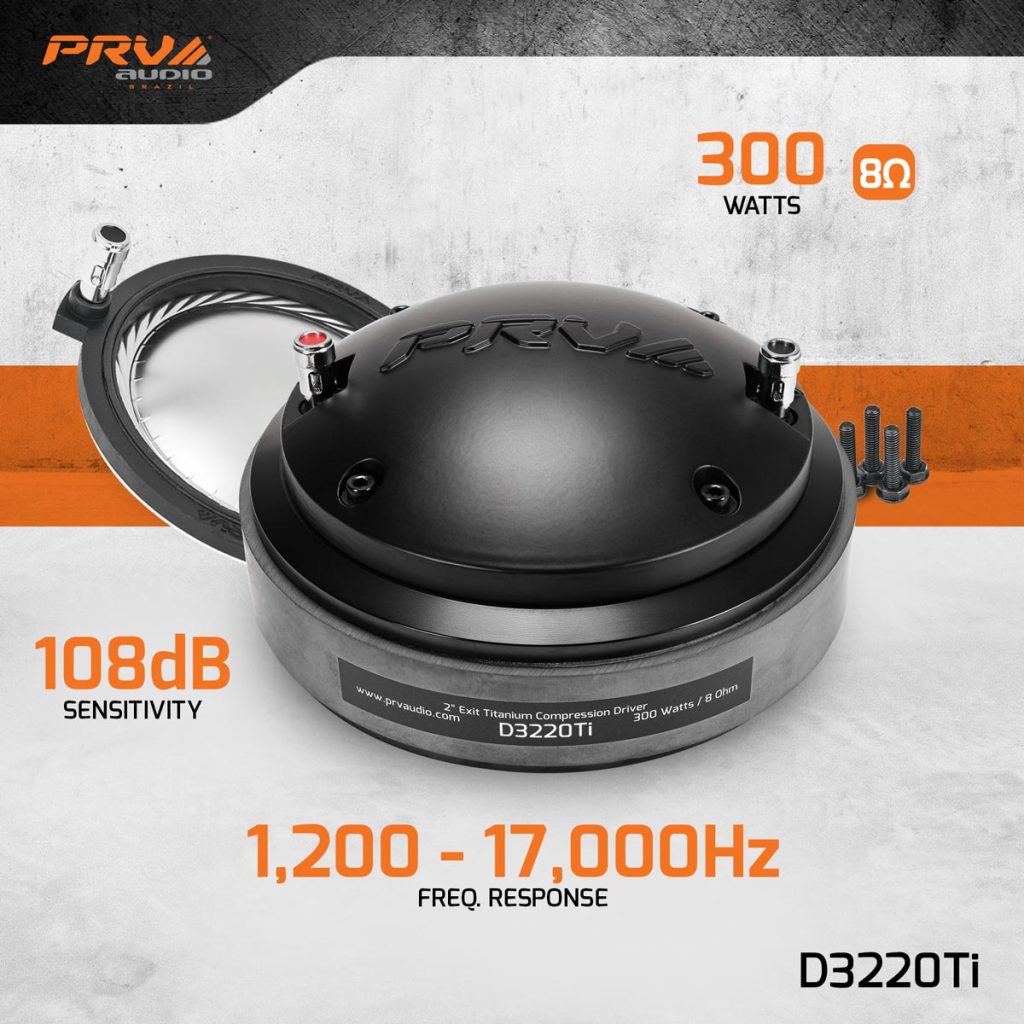 PRV audio BRAZIL

300 WATTS 8Ω

PRV

www.prvaudio.com 2" Exit Titanium Compression Driver 300 Watts / 8 Ohm D3220Ti

108dB SENSITIVITY

1,200 - 17,000Hz FREQ. RESPONSE

D3220Ti