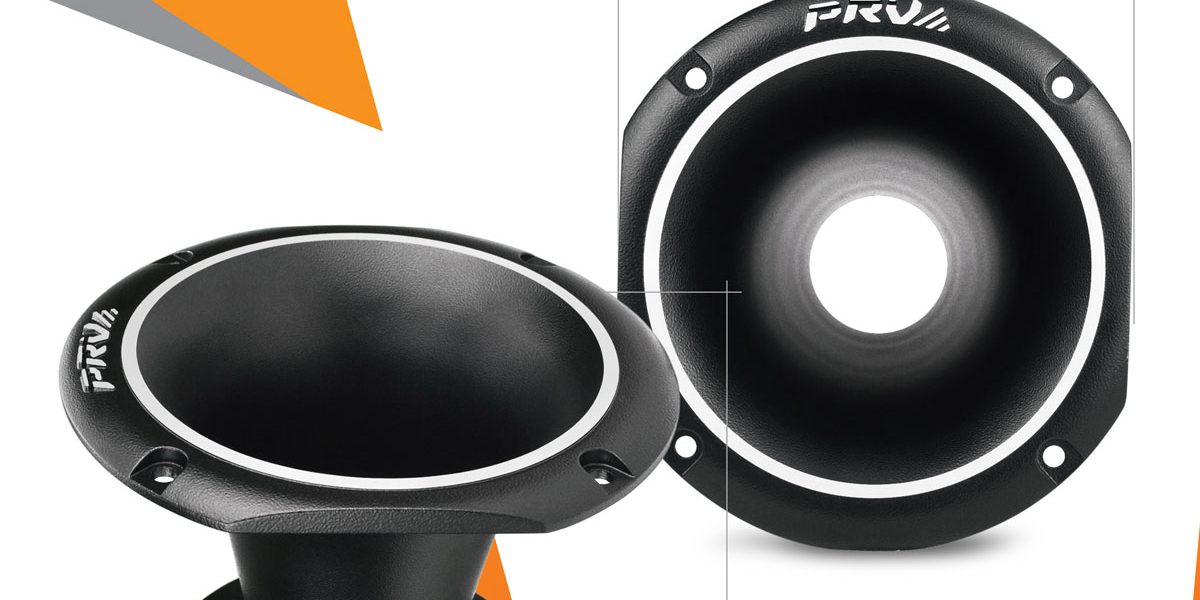 PRV
PRV