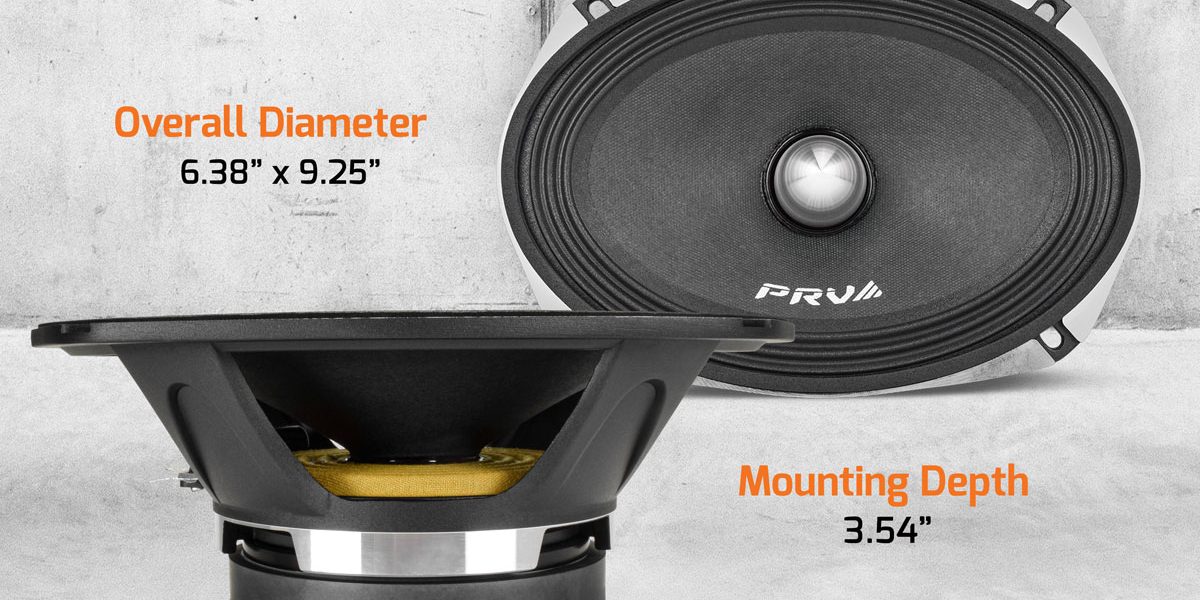 Overall Diameter
6.38” x 9.25”

PRV

Mounting Depth
3.54”