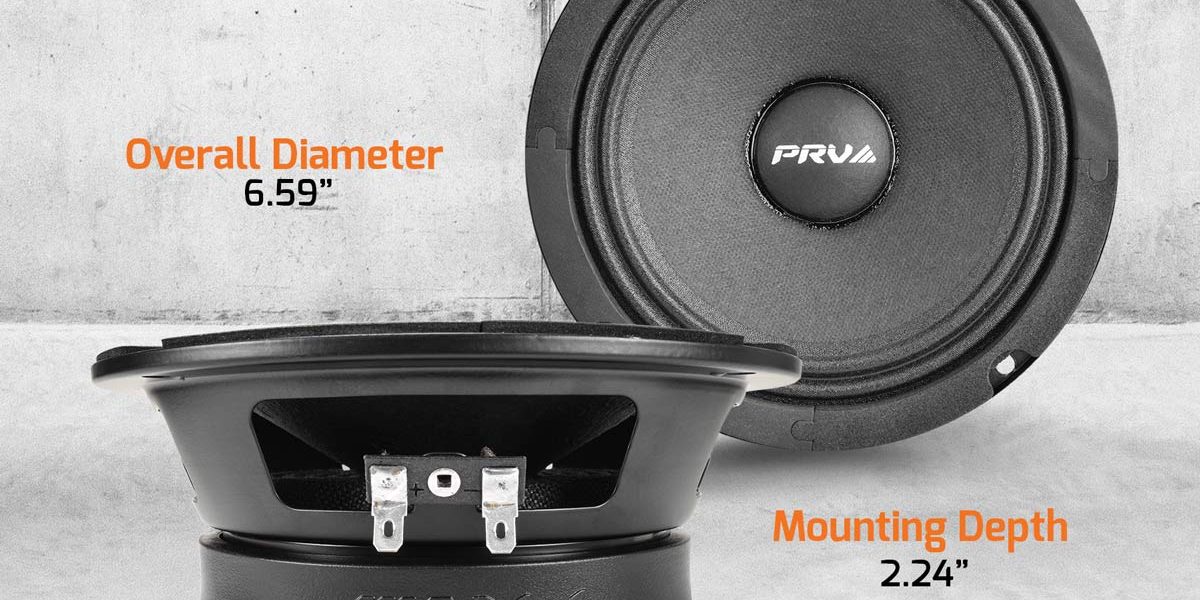 Overall Diameter
6.59”

PRV

Mounting Depth
2.24”