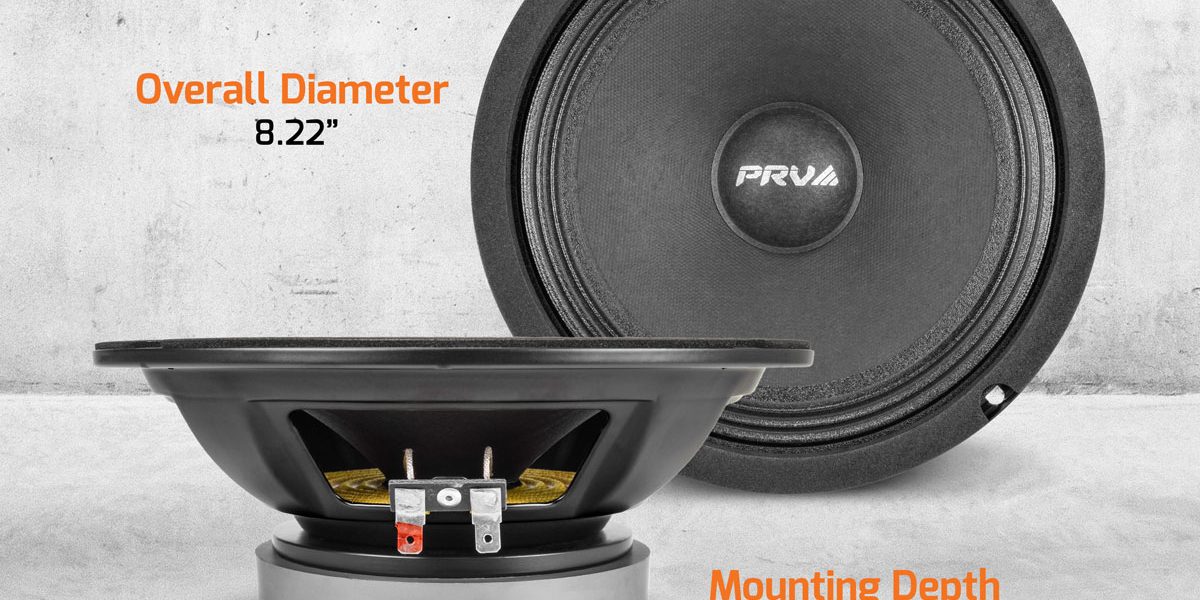 Overall Diameter
8.22”

PRV

Mounting Depth