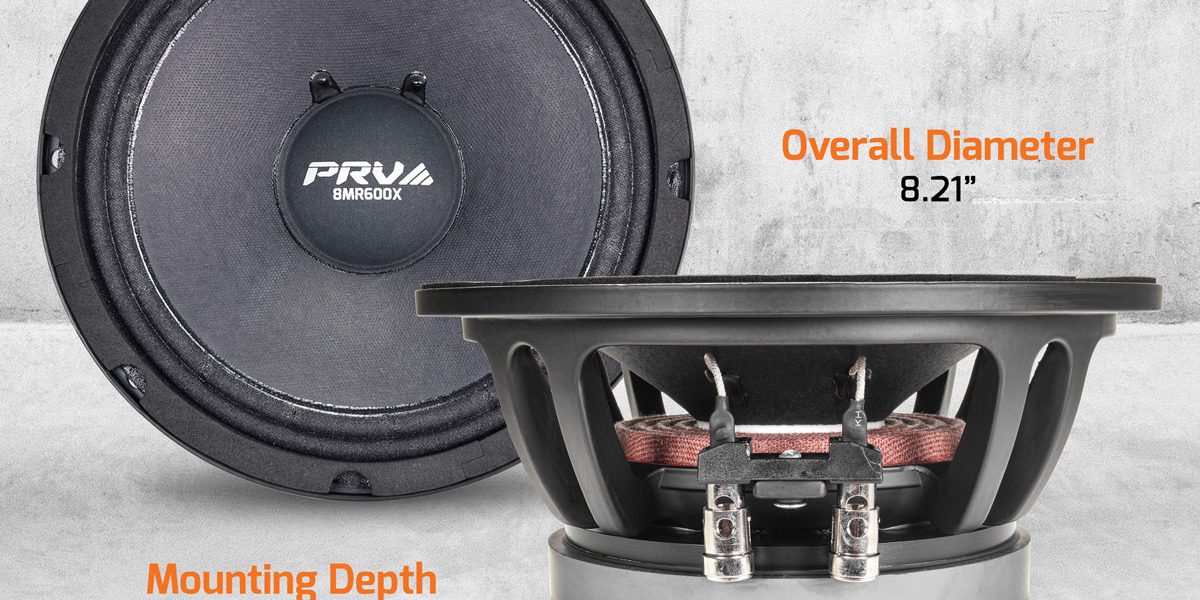 PRV
8MR600X

Overall Diameter
8.21”

Mounting Depth