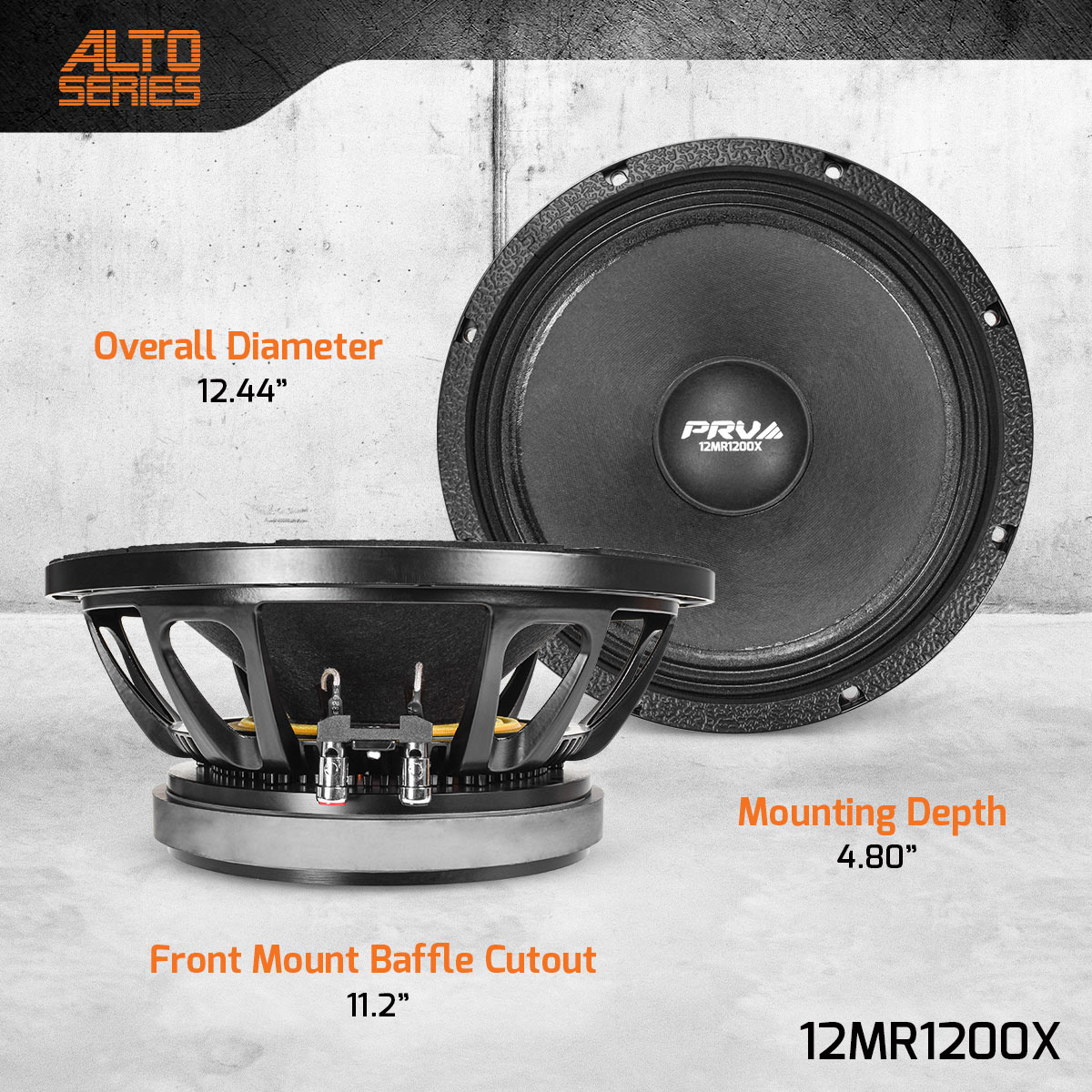 ALTO SERIES

Overall Diameter
12.44”

PRV
12MR1200X

Mounting Depth
4.80”

Front Mount Baffle Cutout
11.2”

12MR1200X