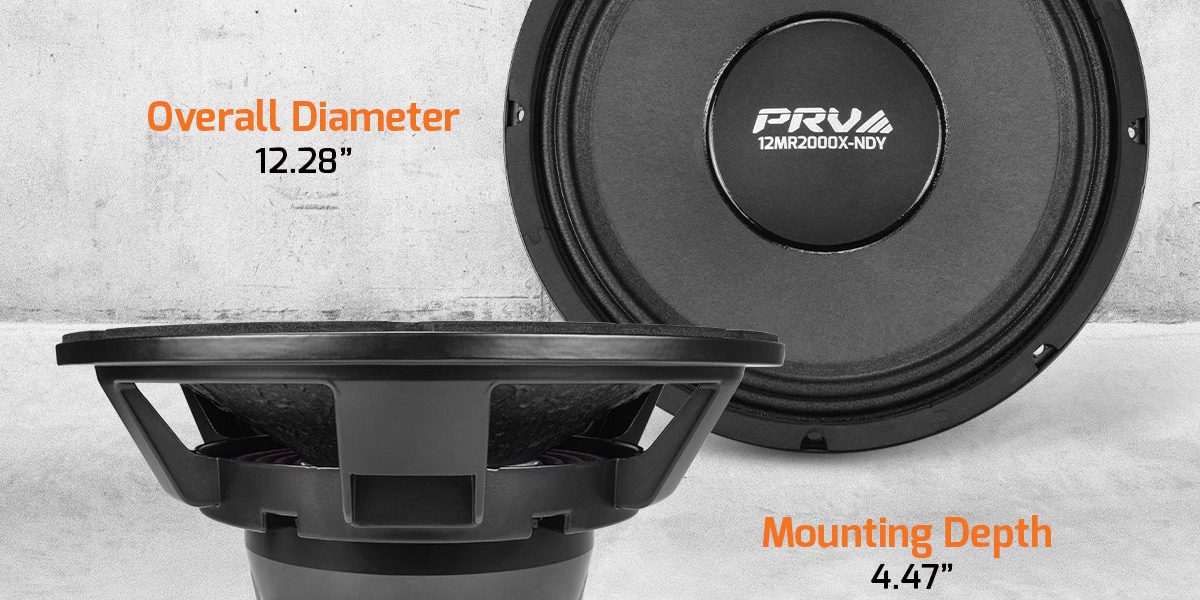 Overall Diameter
12.28”

PRV
12MR2000X-NDY

Mounting Depth
4.47”