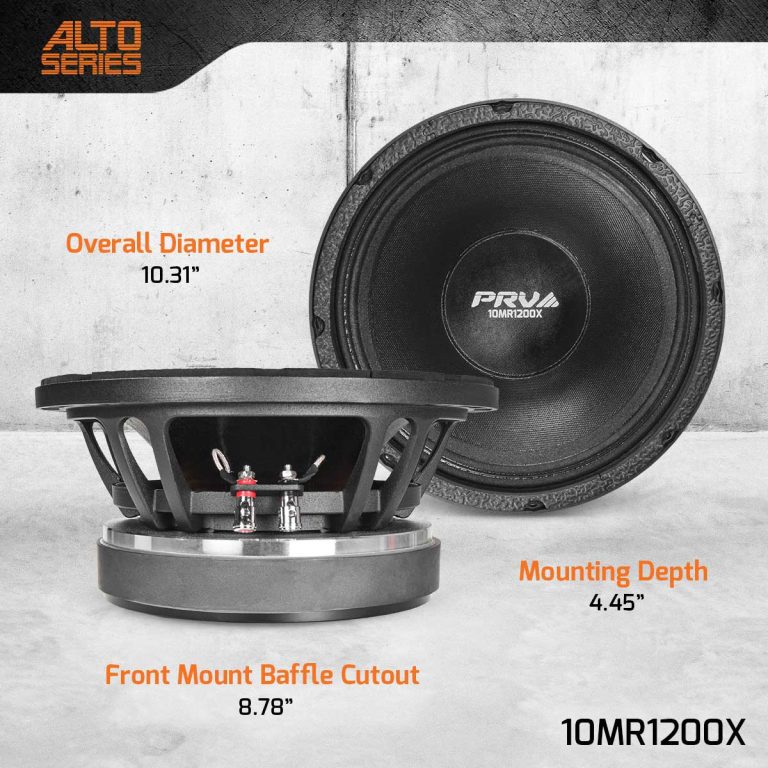 ALTO SERIES

Overall Diameter
10.31"

PRV
10MR1200X

Mounting Depth
4.45"

Front Mount Baffle Cutout
8.78"

10MR1200X