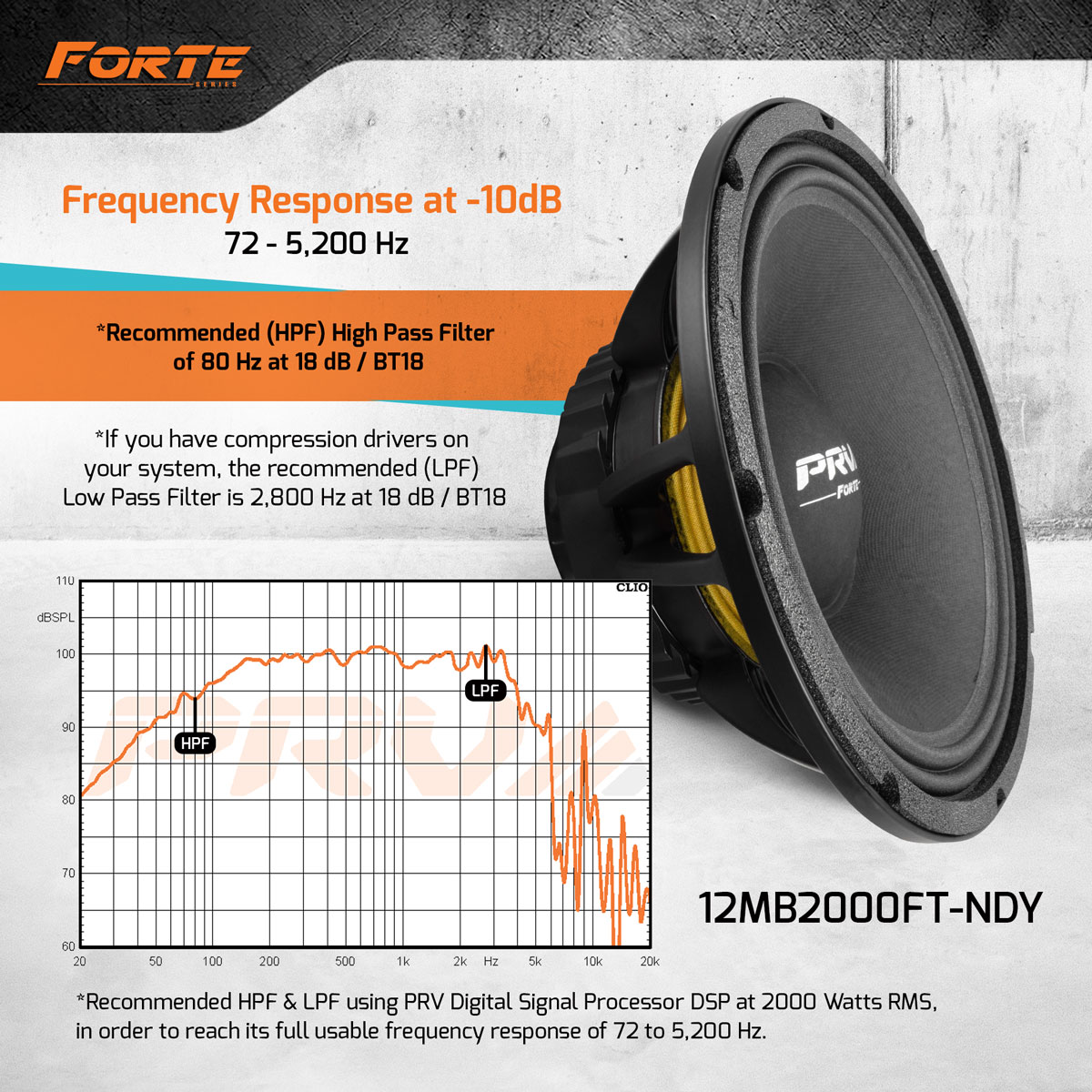 FORTE
SERIES

Frequency Response at -10dB
72 - 5,200 Hz

*Recommended (HPF) High Pass Filter of 80 Hz at 18 dB / BT18

*If you have compression drivers on your system, the recommended (LPF) Low Pass Filter is 2,800 Hz at 18 dB / BT18

PRV
FORTE

110
dBSPL
100
90
80
70
60
CLIO
HPF
LPF
PRV
20
50
100
200
500
1k
2k
Hz
5k
10k
20k

12MB2000FT-NDY

*Recommended HPF & LPF using PRV Digital Signal Processor DSP at 2000 Watts RMS, in order to reach its full usable frequency response of 72 to 5,200 Hz.