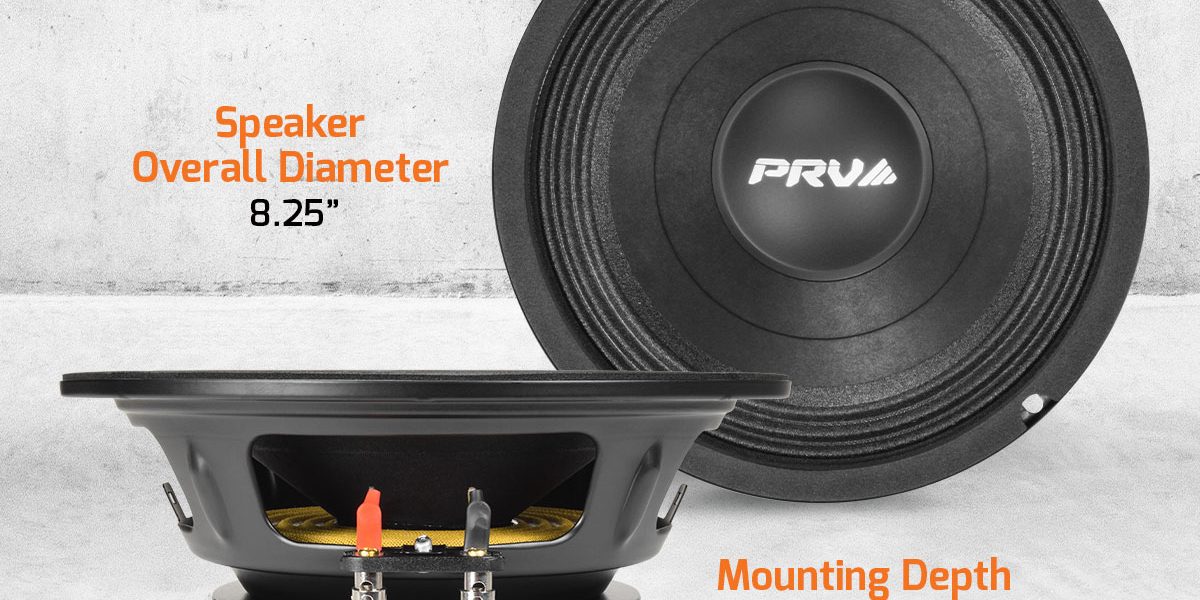 Speaker
Overall Diameter
8.25”

PRV

Mounting Depth