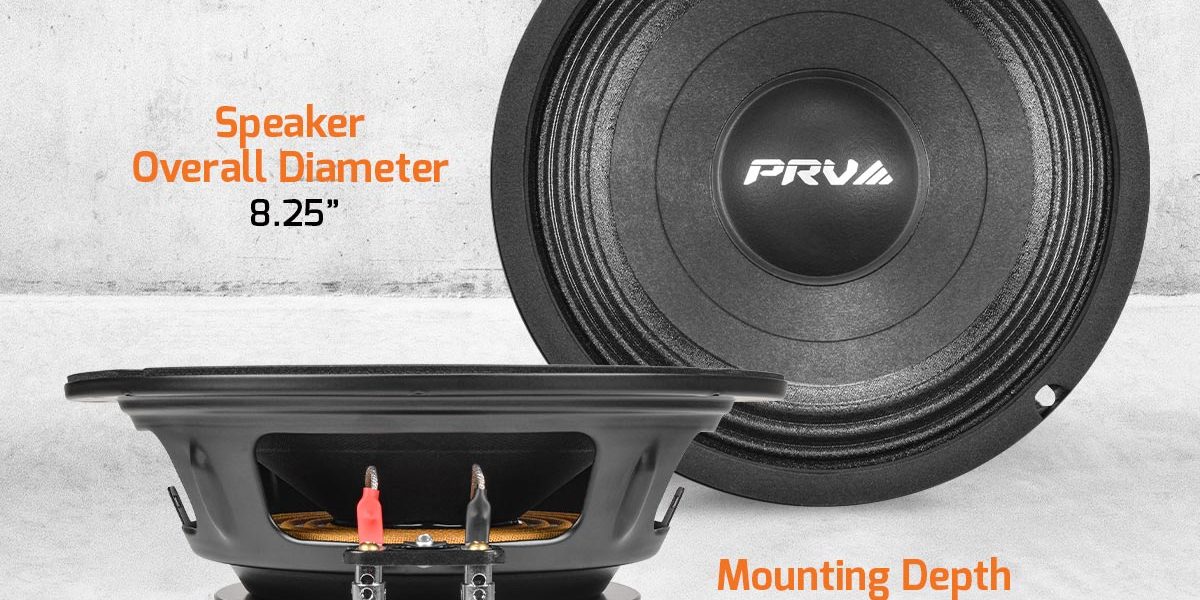 Speaker
Overall Diameter
8.25”

PRV

Mounting Depth