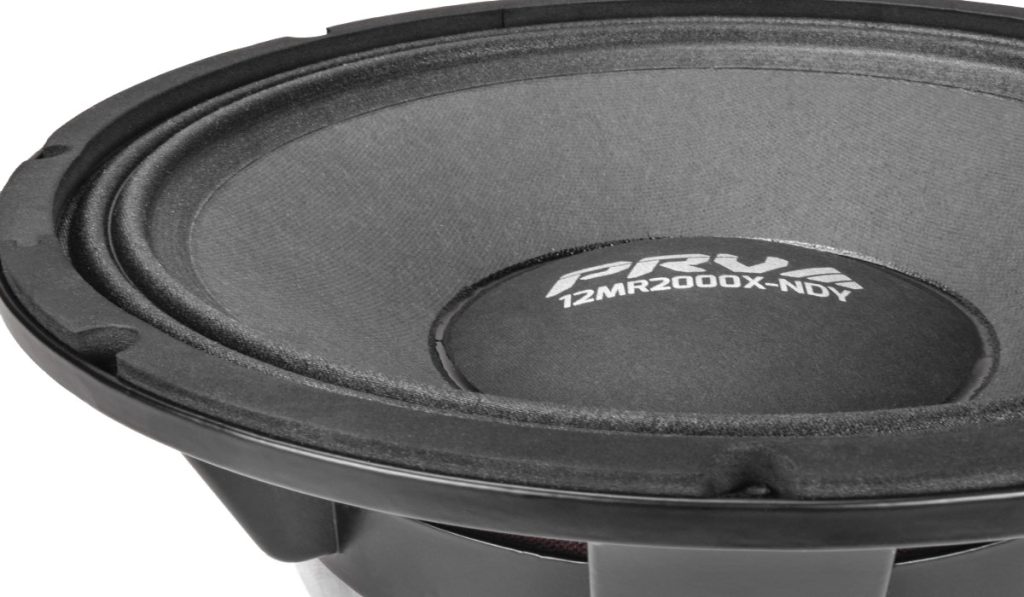 PRV
12MR2000X-NDY