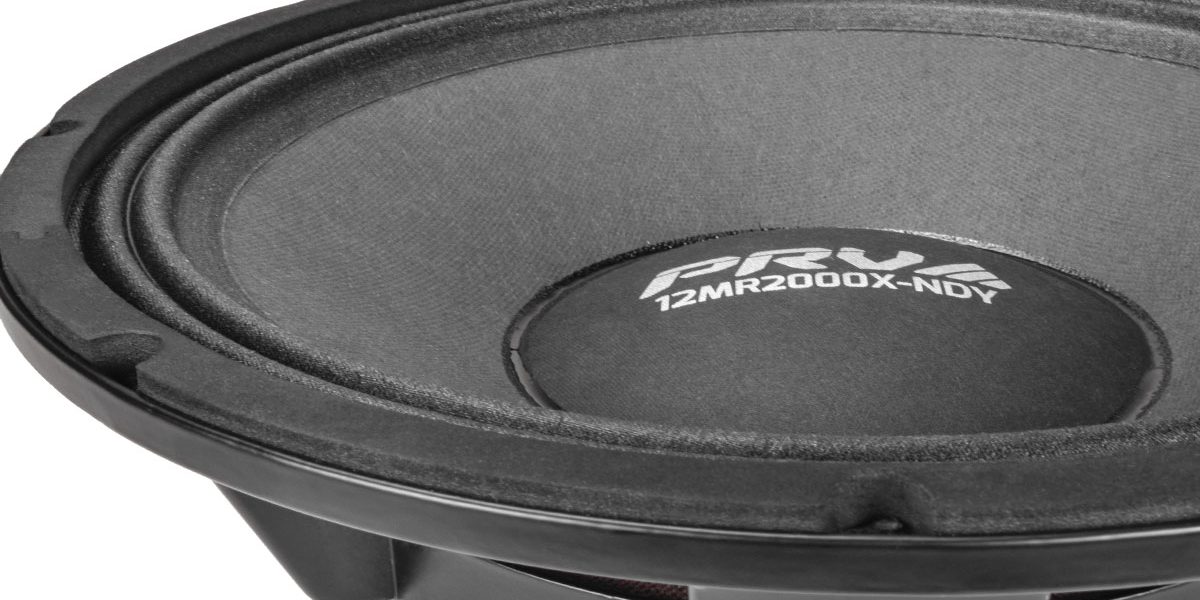 PRV
12MR2000X-NDY