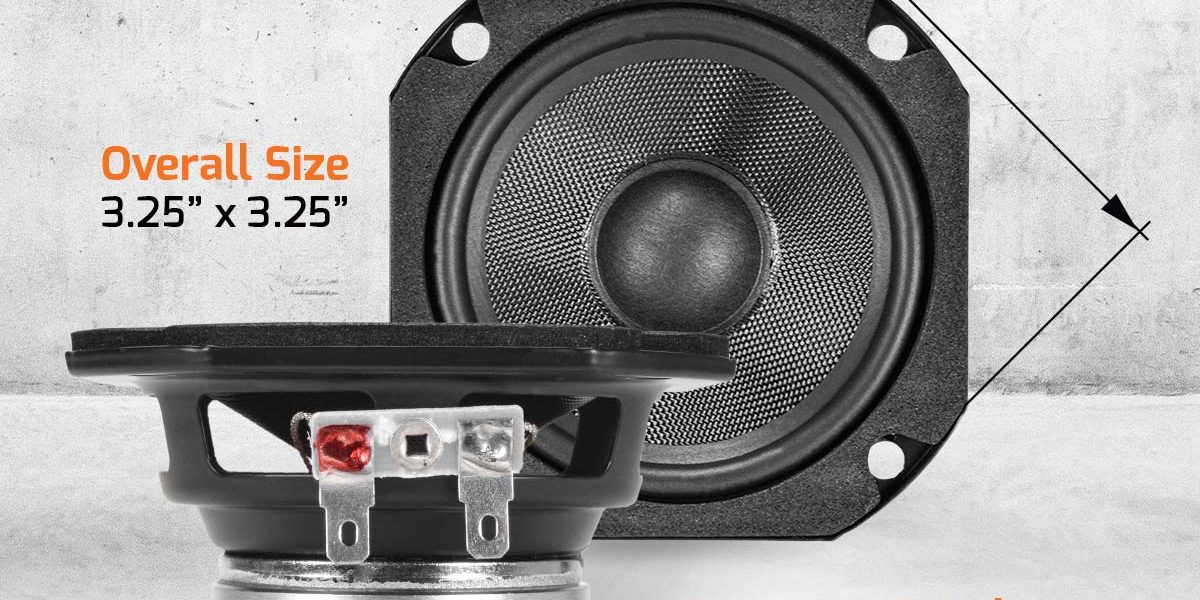 Overall Size
3.25” x 3.25”