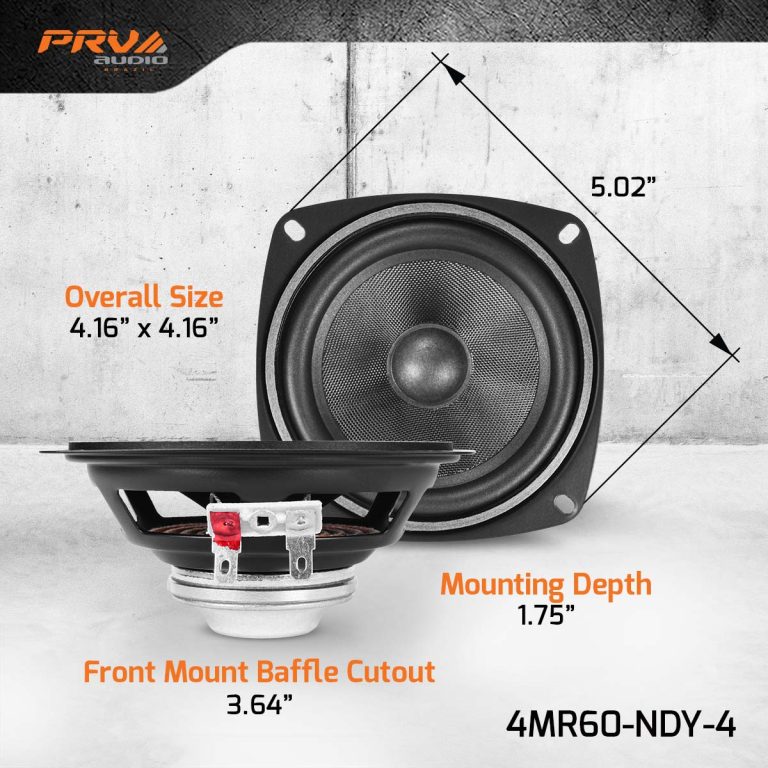 PRV audio
BRAZIL

5.02"

Overall Size
4.16" x 4.16"

Mounting Depth
1.75"

Front Mount Baffle Cutout
3.64"

4MR60-NDY-4