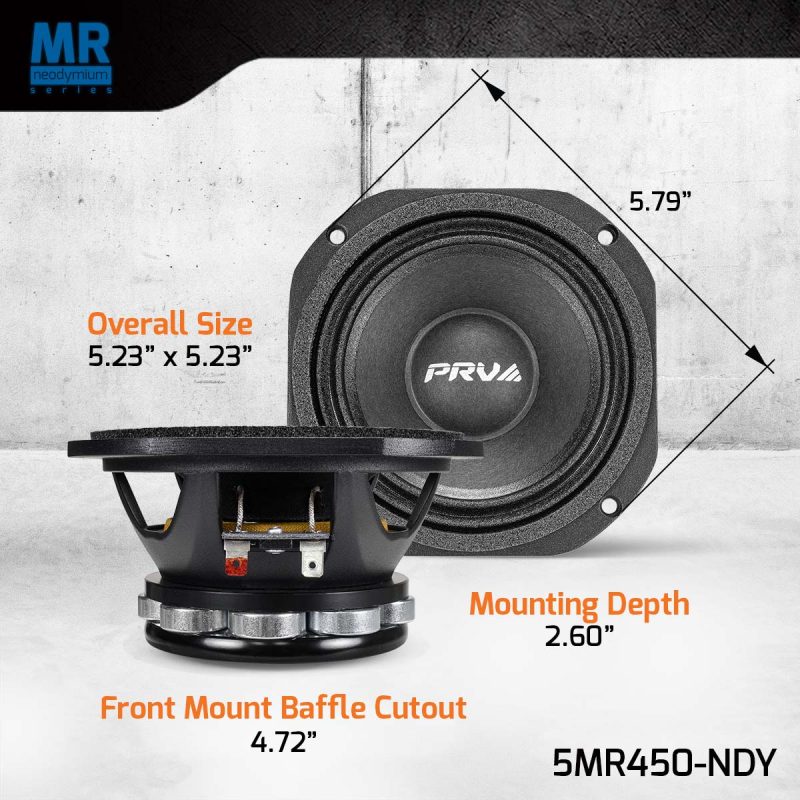 MR
neodymium
series

5.79”

Overall Size
5.23” x 5.23”

PRV

Mounting Depth
2.60”

Front Mount Baffle Cutout
4.72”

5MR450-NDY