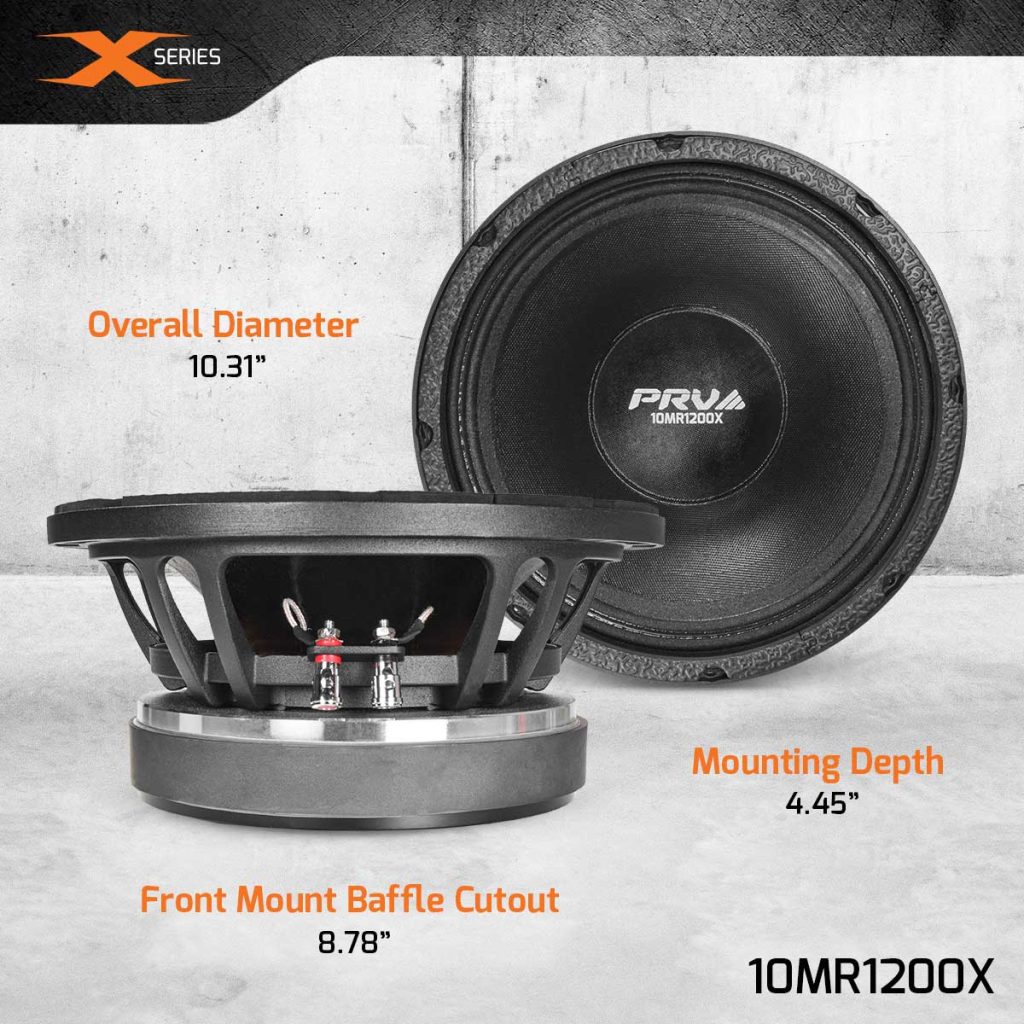 X SERIES

Overall Diameter
10.31”

PRV
10MR1200X

Mounting Depth
4.45”

Front Mount Baffle Cutout
8.78”

10MR1200X