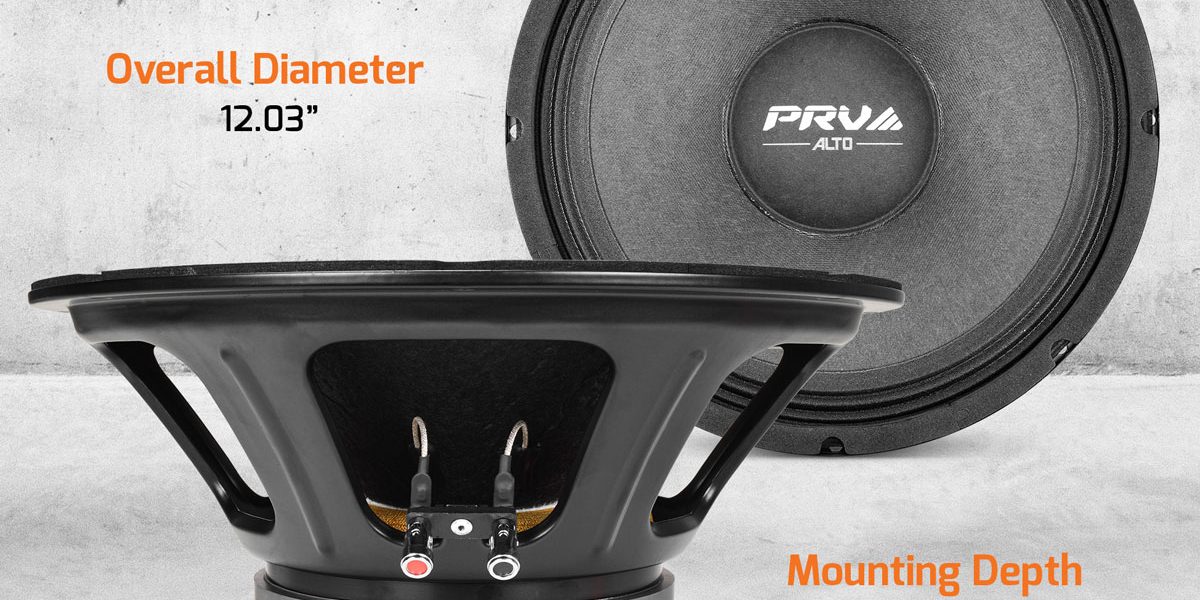 Overall Diameter
12.03”

PRV
ALTO

Mounting Depth